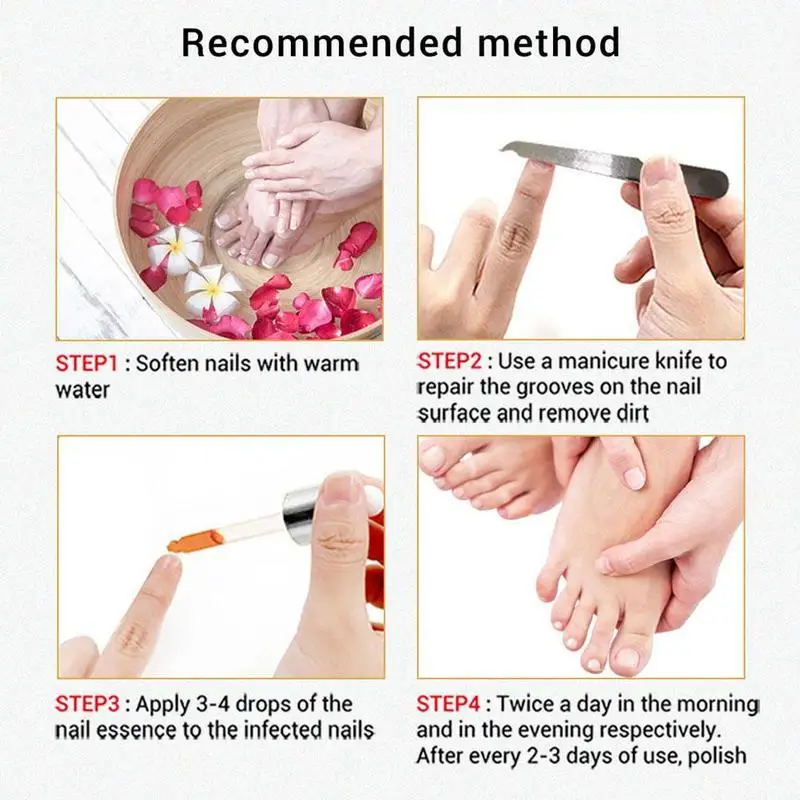 Recommended method

STEP1 : Soften nails with warm water

STEP2 : Use a manicure knife to repair the grooves on the nail surface and remove dirt

STEP3 : Apply 3-4 drops of the nail essence to the infected nails

STEP4 : Twice a day in the morning and in the evening respectively. After every 2-3 days of use, polish