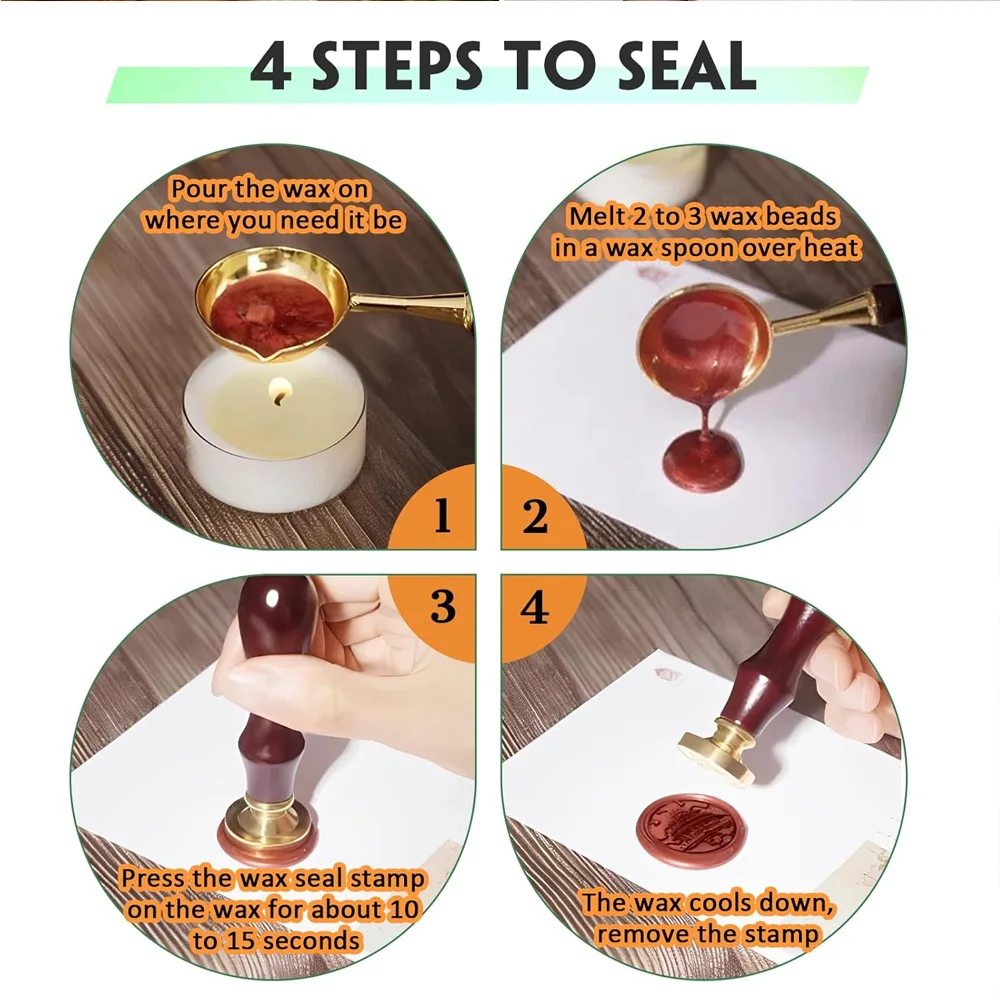 4 STEPS TO SEAL

Pour the wax on where you need it be

1

Melt 2 to 3 wax beads in a wax spoon over heat

2

3

Press the wax seal stamp on the wax for about 10 to 15 seconds

4

The wax cools down, remove the stamp