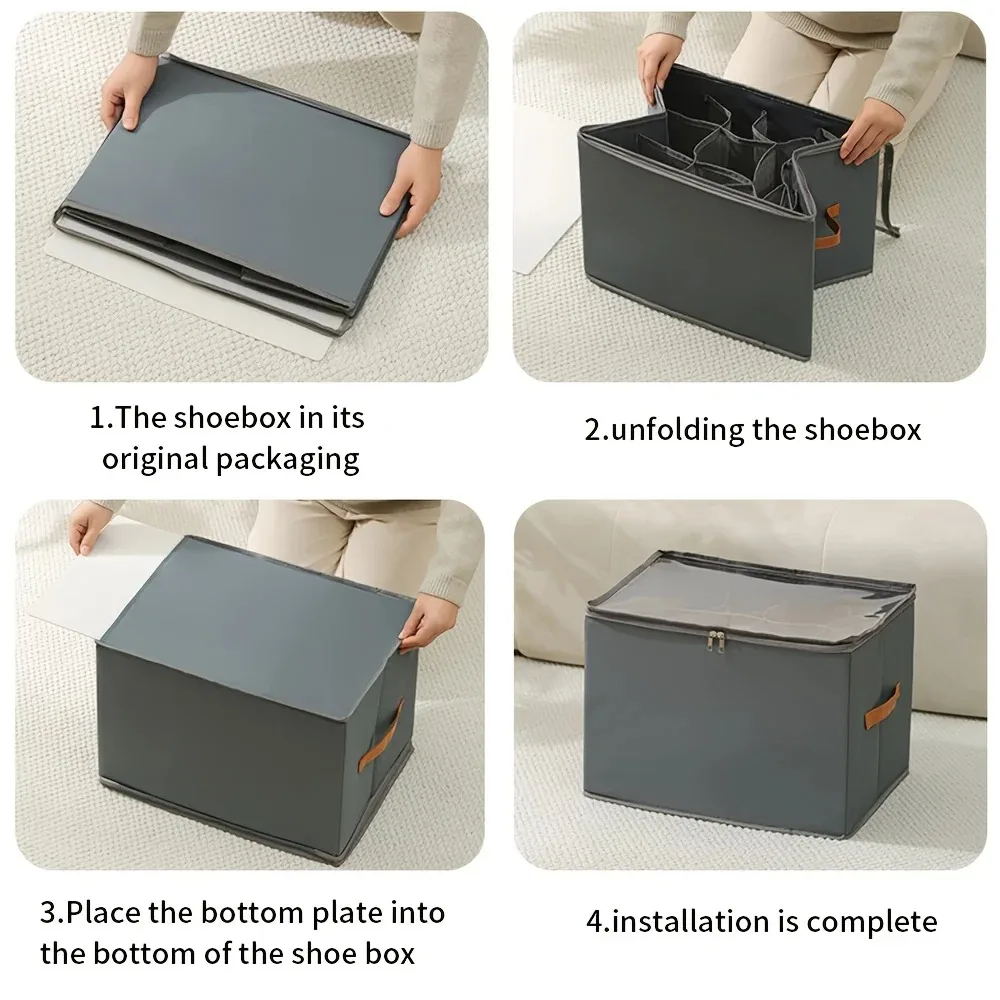 1.The shoebox in its original packaging

2.unfolding the shoebox

3.Place the bottom plate into the bottom of the shoe box

4.installation is complete