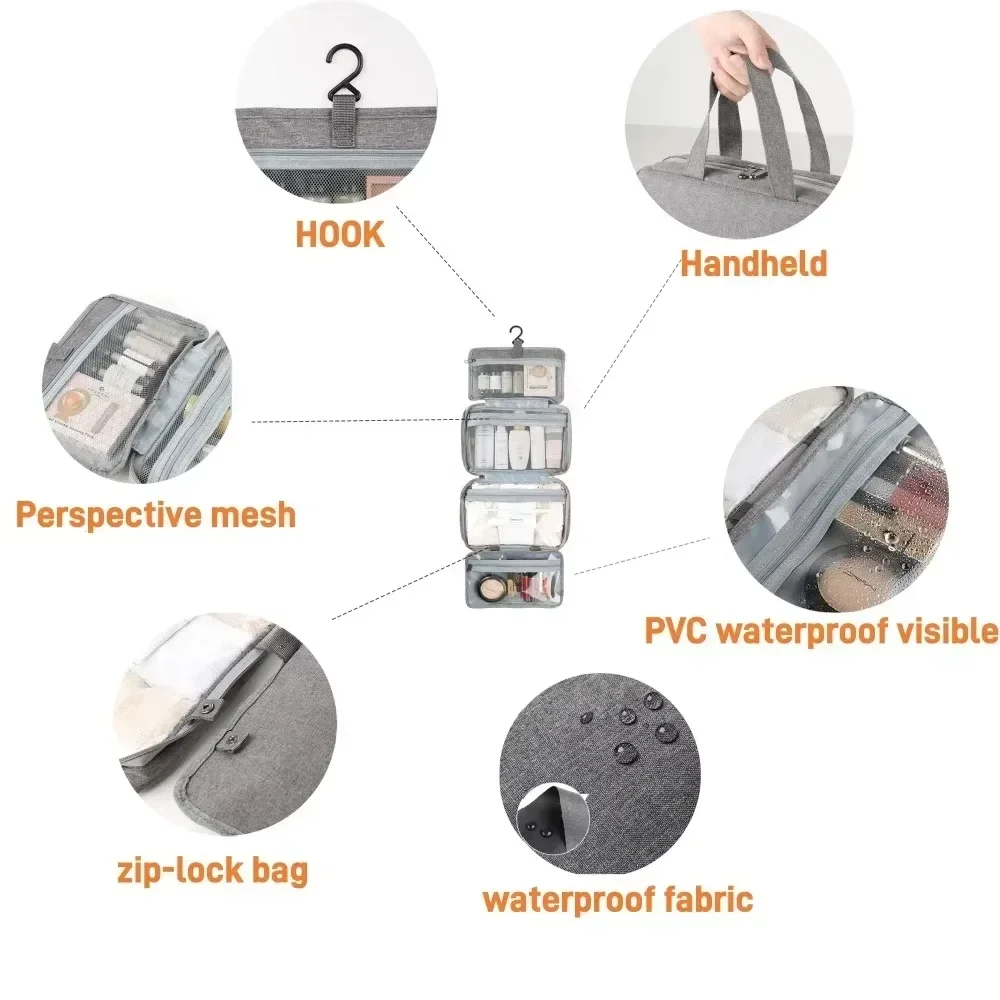 HOOK

Handheld

Perspective mesh

PVC waterproof visible

zip-lock bag

waterproof fabric