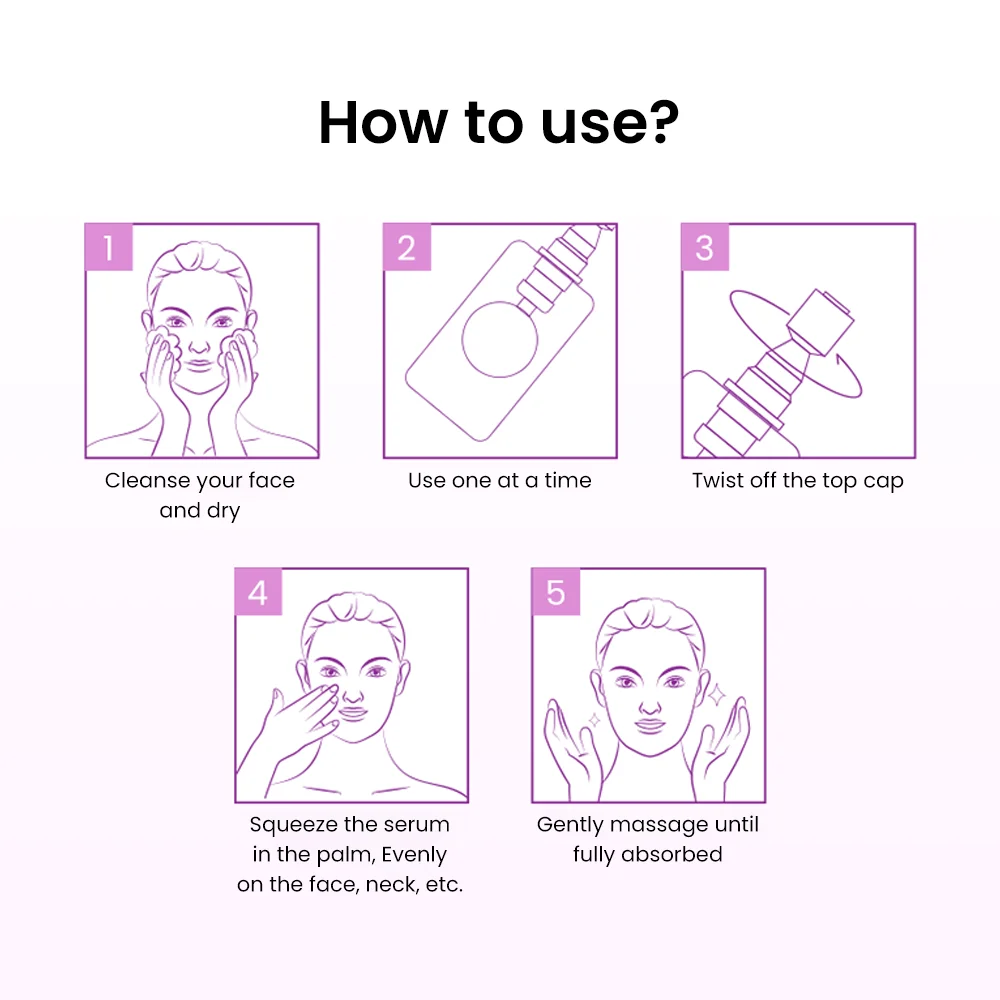 How to use?

1
Cleanse your face and dry

2
Use one at a time

3
Twist off the top cap

4
Squeeze the serum in the palm, Evenly on the face, neck, etc.

5
Gently massage until fully absorbed