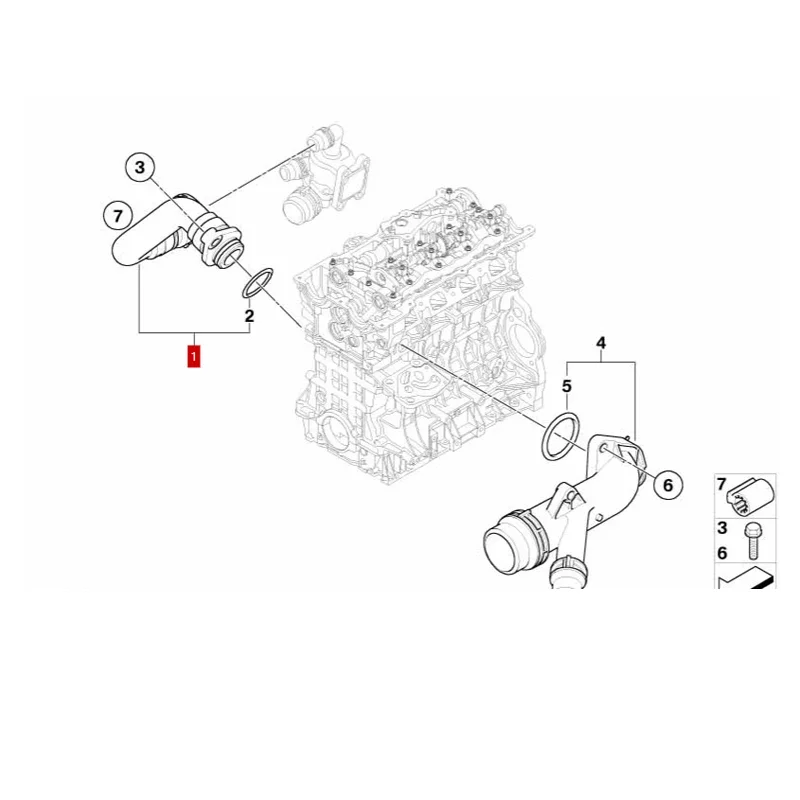 3
7
2
1
4
5
6
7
3
6