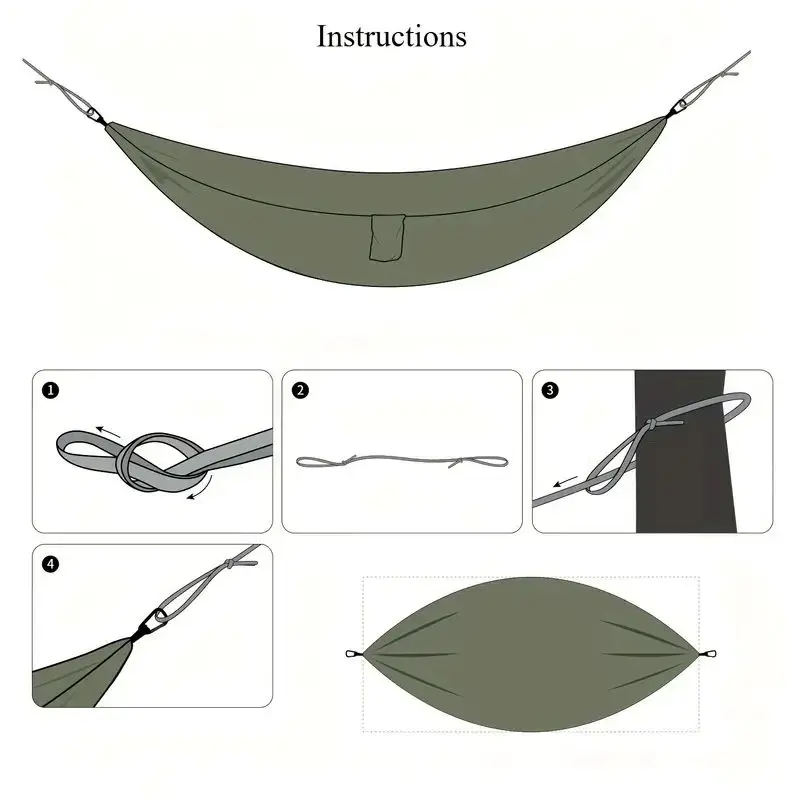 Instructions

1

2

3

4