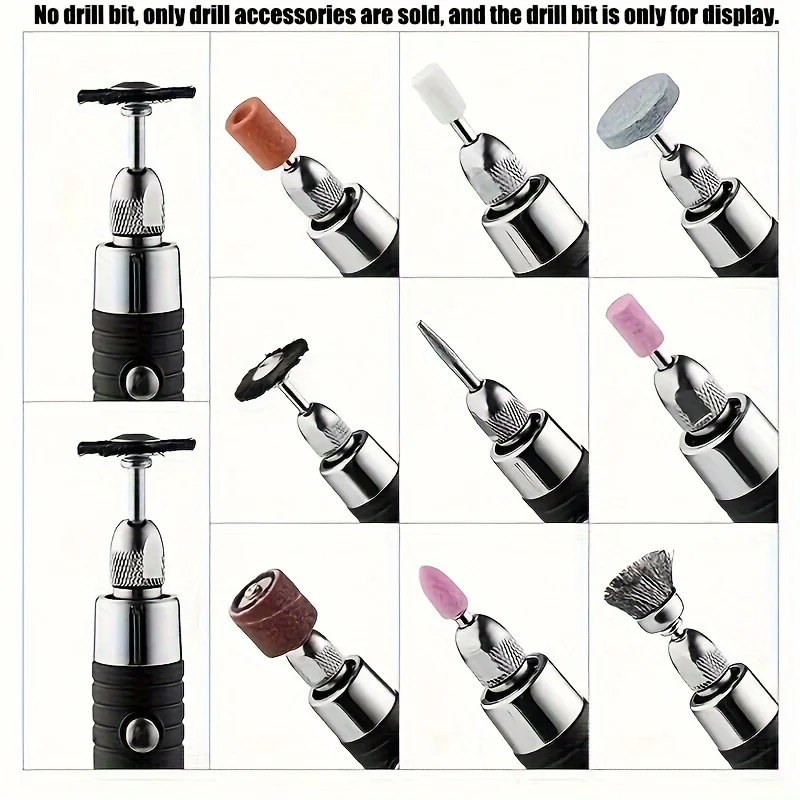 No drill bit, only drill accessories are sold, and the drill bit is only for display.