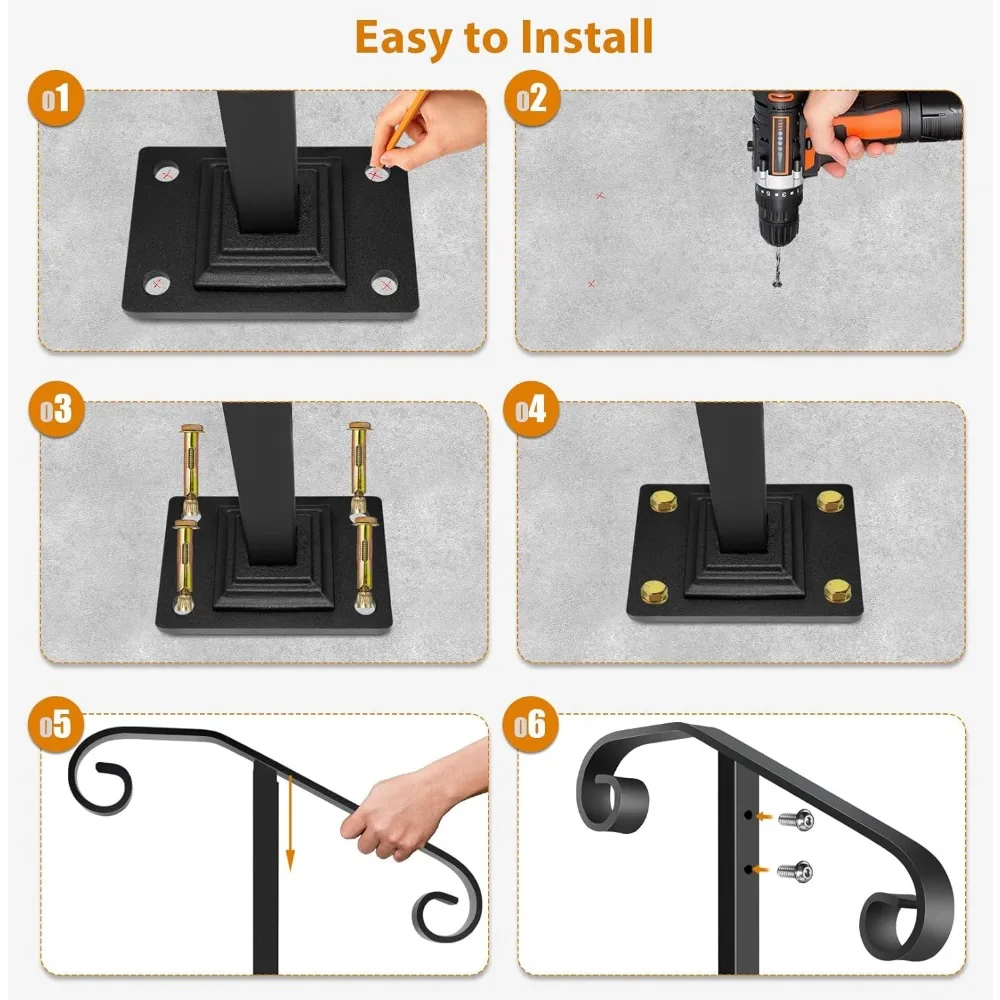 Easy to Install

01

02

03

04

05

06