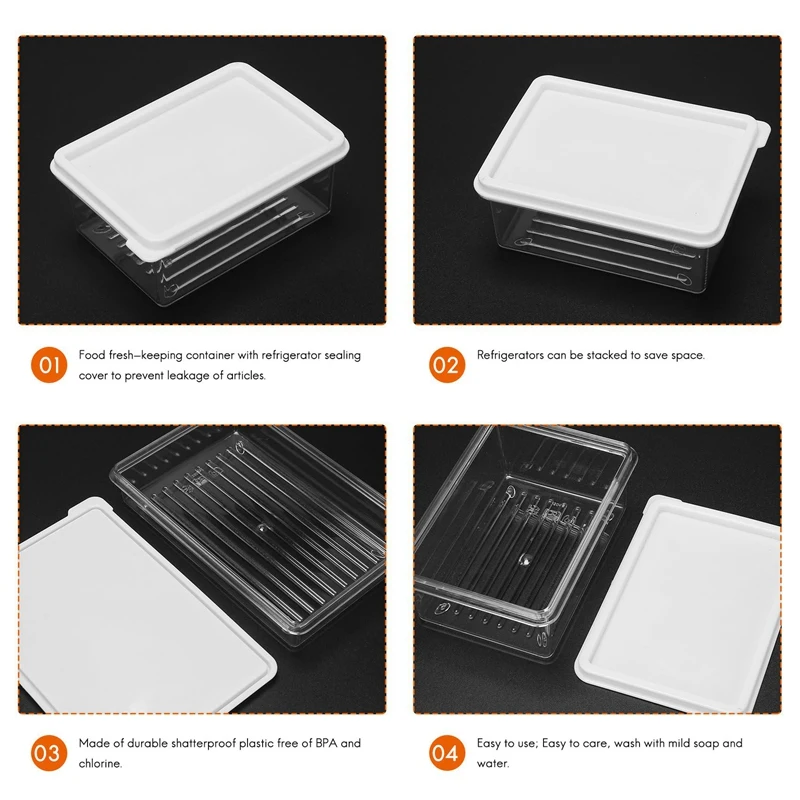 01 Food fresh-keeping container with refrigerator sealing cover to prevent leakage of articles.

02 Refrigerators can be stacked to save space.

03 Made of durable shatterproof plastic free of BPA and chlorine.

04 Easy to use; Easy to care, wash with mild soap and water.