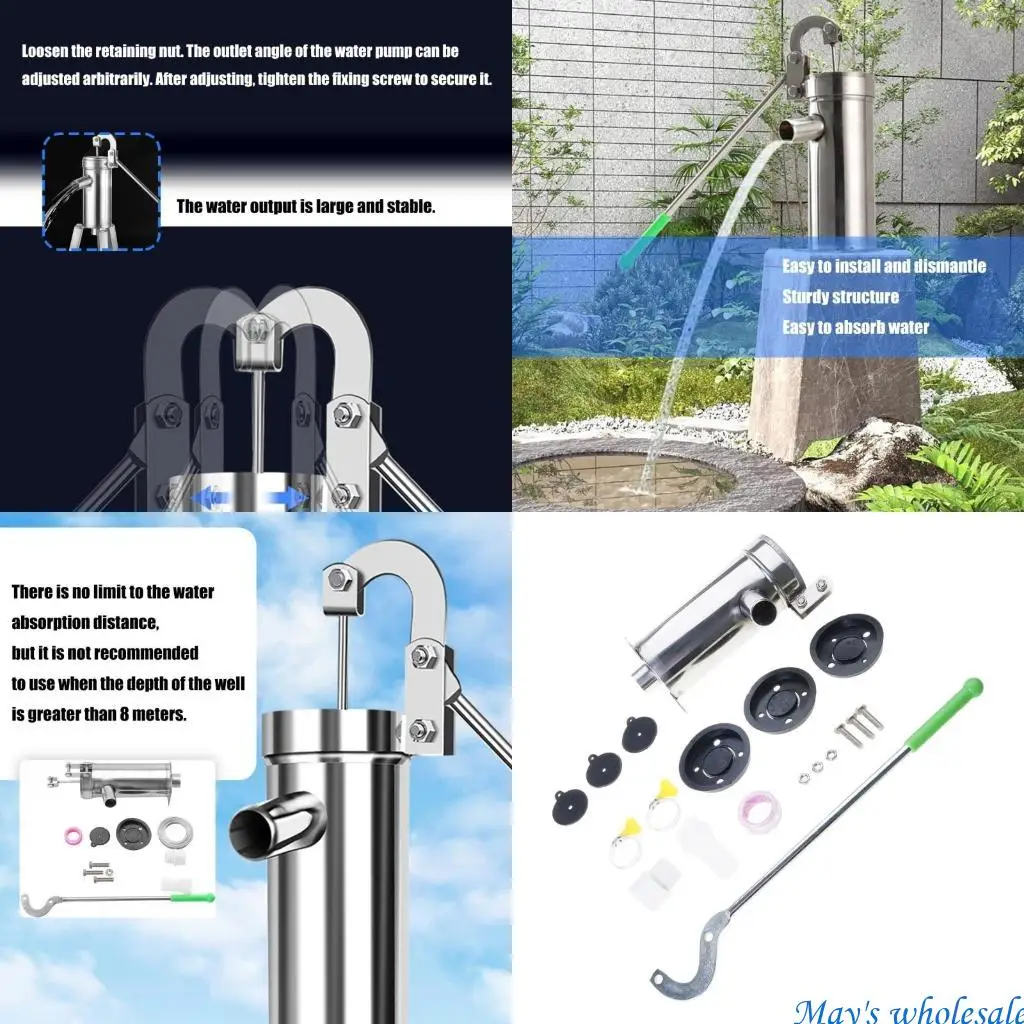 Loosen the retaining nut. The outlet angle of the water pump can be adjusted arbitrarily. After adjusting, tighten the fixing screw to secure it.

The water output is large and stable.

Easy to install and dismantle
Sturdy structure
Easy to absorb water

There is no limit to the water absorption distance, but it is not recommended to use when the depth of the well is greater than 8 meters.

May's wholesale