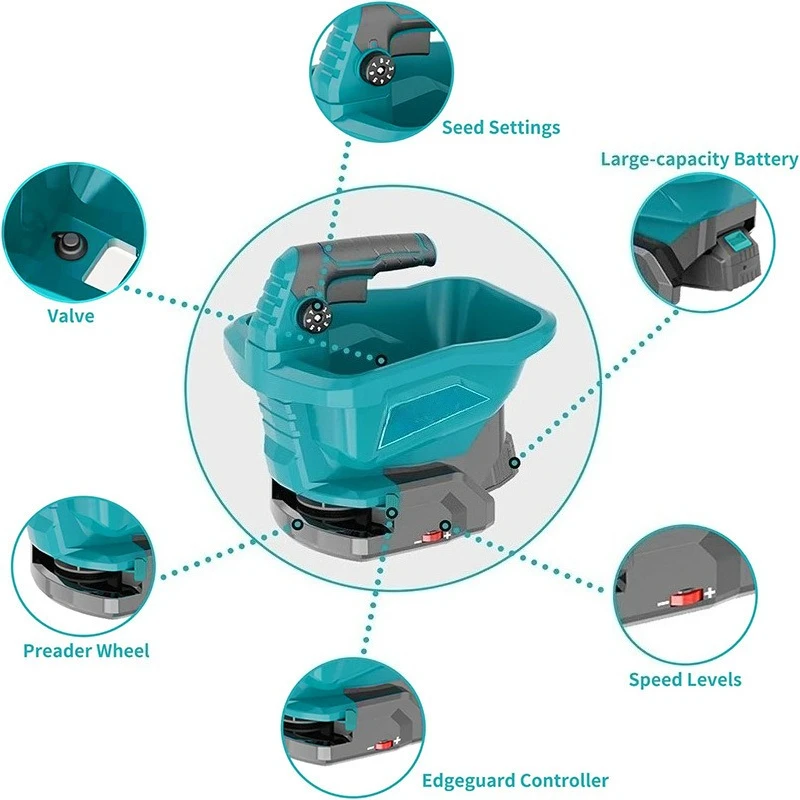 Seed Settings

Large-capacity Battery

Valve

Preader Wheel

Speed Levels

Edgeguard Controller