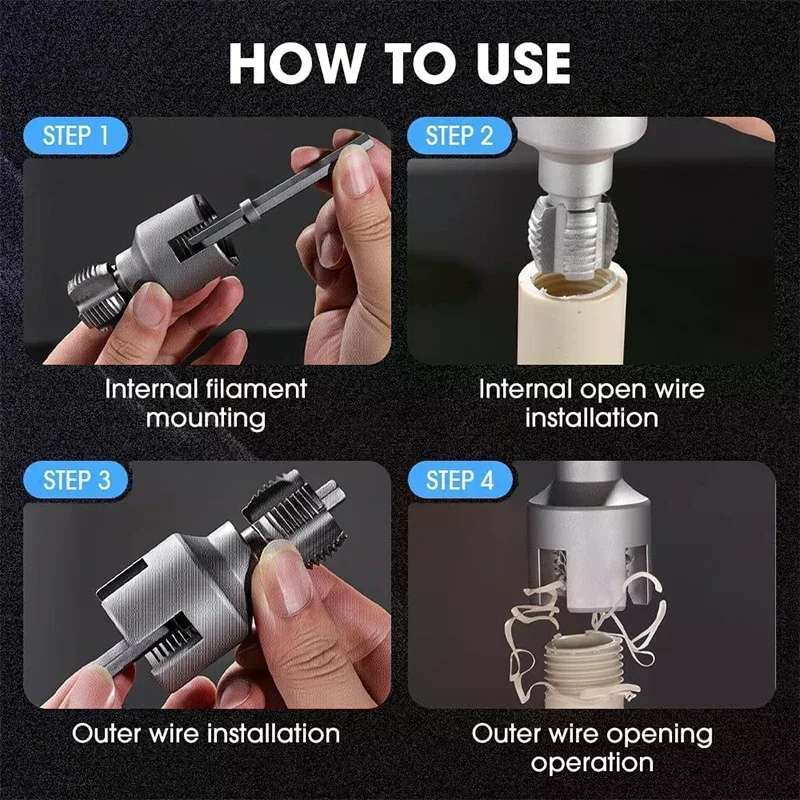 HOW TO USE

STEP 1

Internal filament mounting

STEP 2

Internal open wire installation

STEP 3

Outer wire installation

STEP 4

Outer wire opening operation