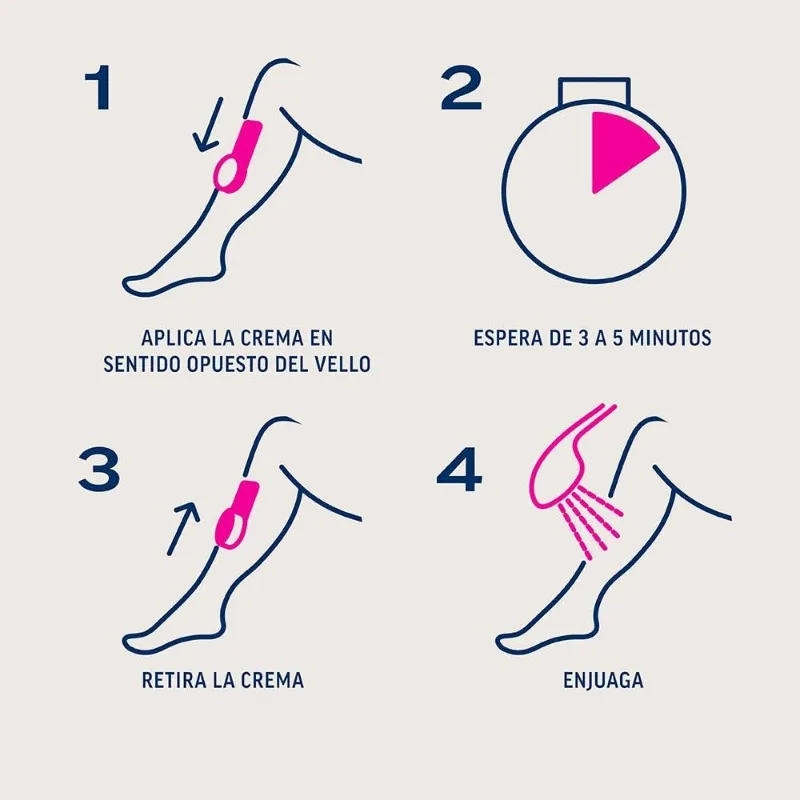 1

APLICA LA CREMA EN SENTIDO OPUESTO DEL VELLO

2

ESPERA DE 3 A 5 MINUTOS

3

RETIRA LA CREMA

4

ENJUAGA