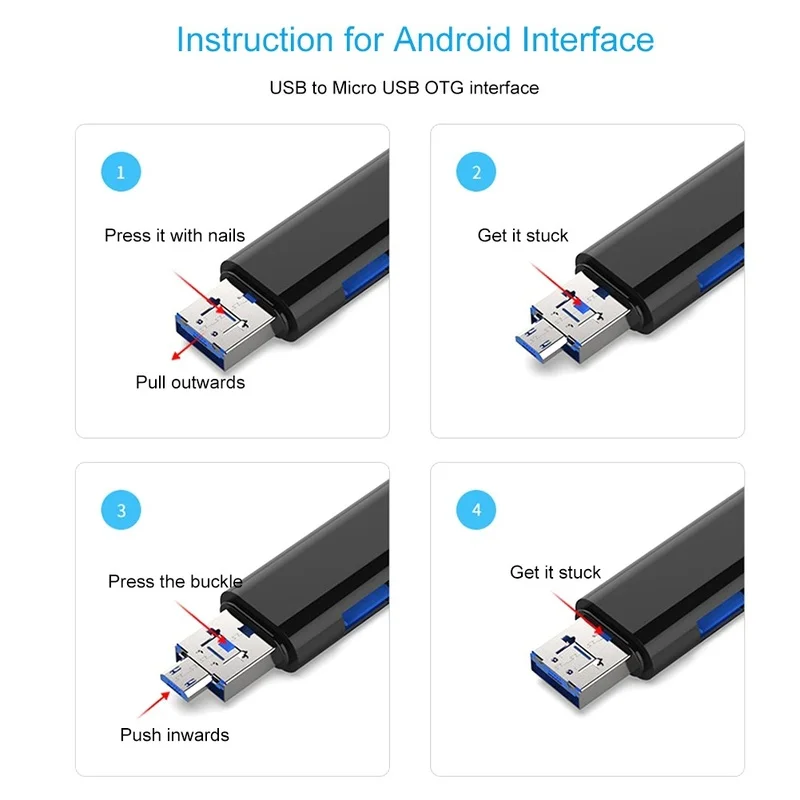 Instruction for Android Interface

USB to Micro USB OTG interface

1

Press it with nails

Pull outwards

2

Get it stuck

3

Press the buckle

Push inwards

4

Get it stuck