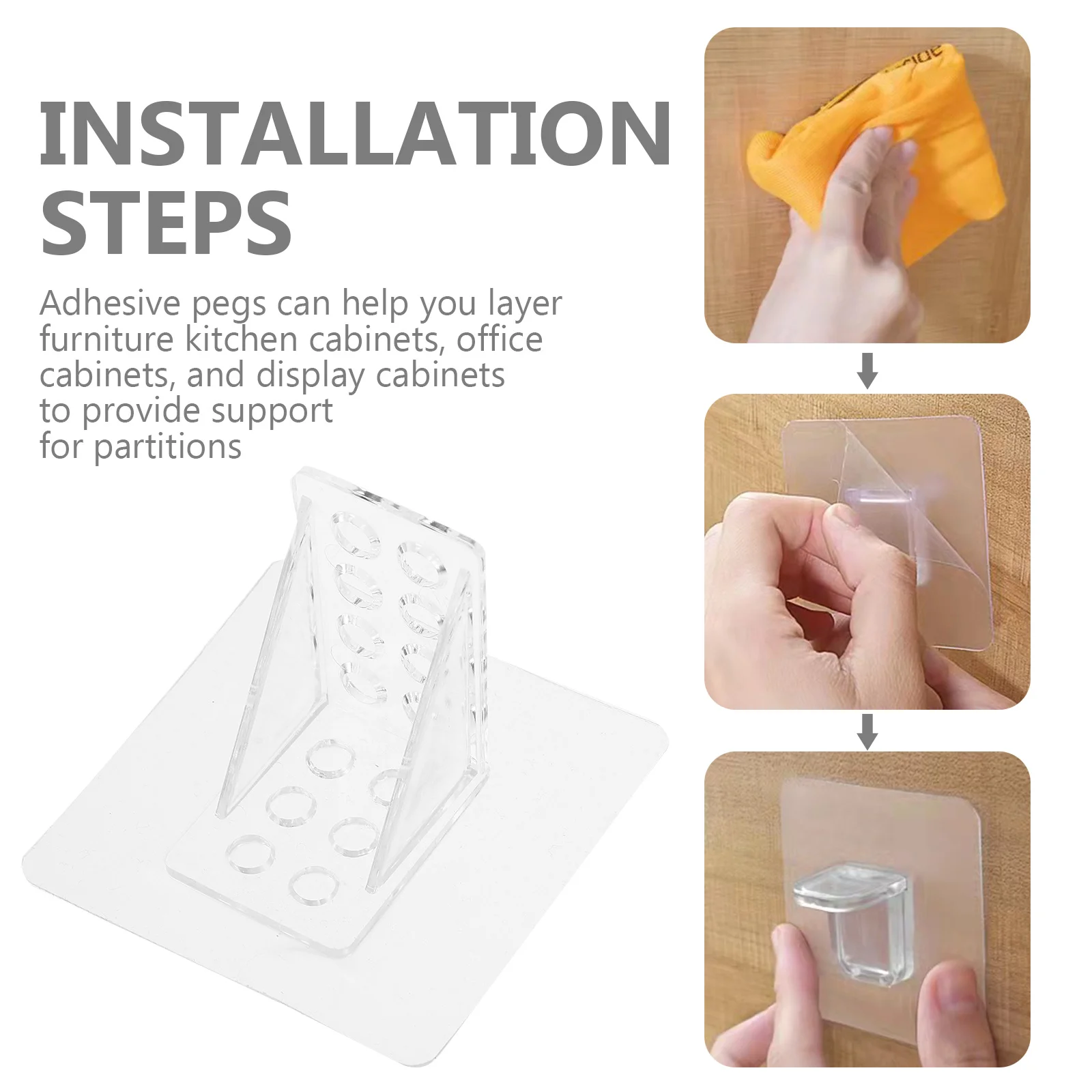 INSTALLATION STEPS

Adhesive pegs can help you layer furniture kitchen cabinets, office cabinets, and display cabinets to provide support for partitions