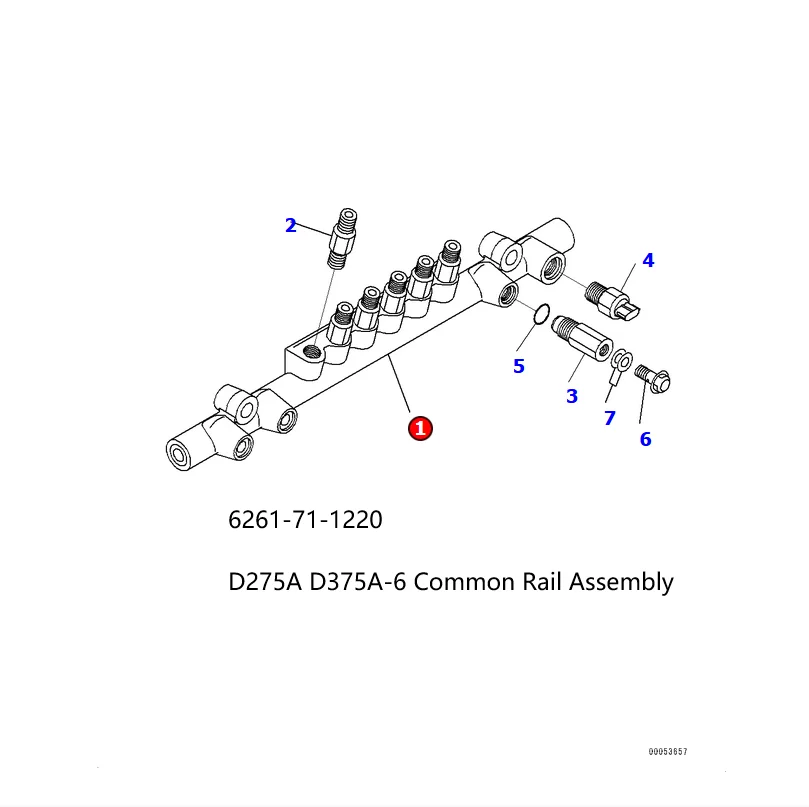 2
4
5
3
7
6
1

6261-71-1220

D275A D375A-6 Common Rail Assembly

00053657