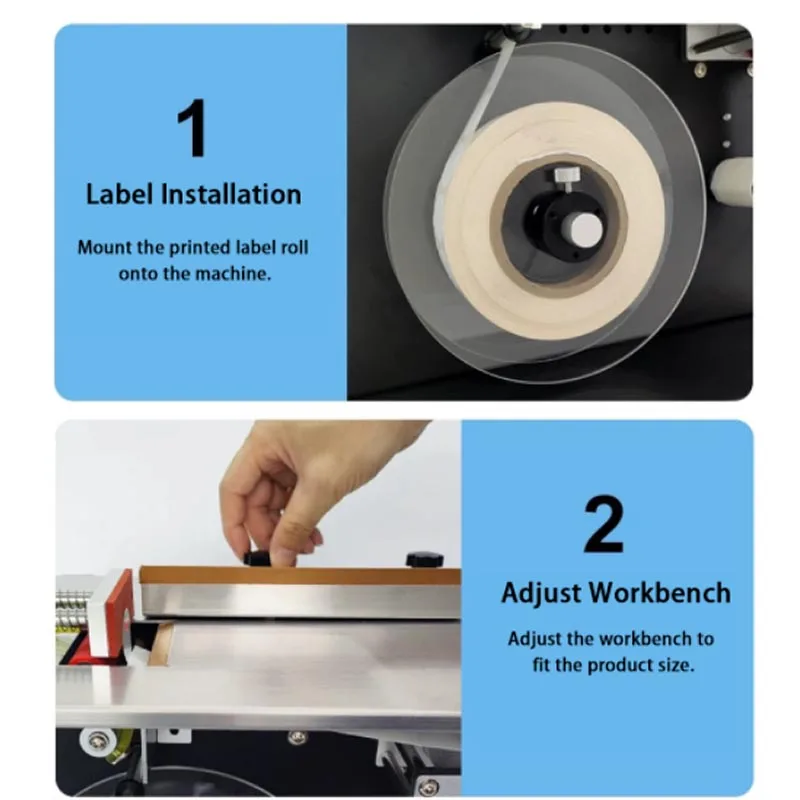 1

Label Installation

Mount the printed label roll onto the machine.

2

Adjust Workbench

Adjust the workbench to fit the product size.