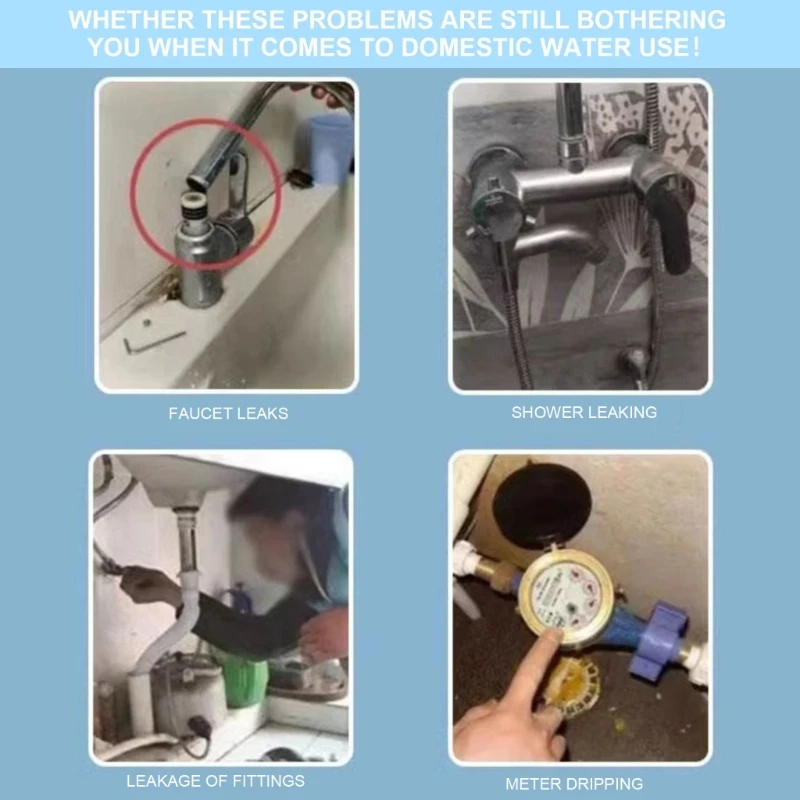 WHETHER THESE PROBLEMS ARE STILL BOTHERING YOU WHEN IT COMES TO DOMESTIC WATER USE!

FAUCET LEAKS

SHOWER LEAKING

LEAKAGE OF FITTINGS

METER DRIPPING