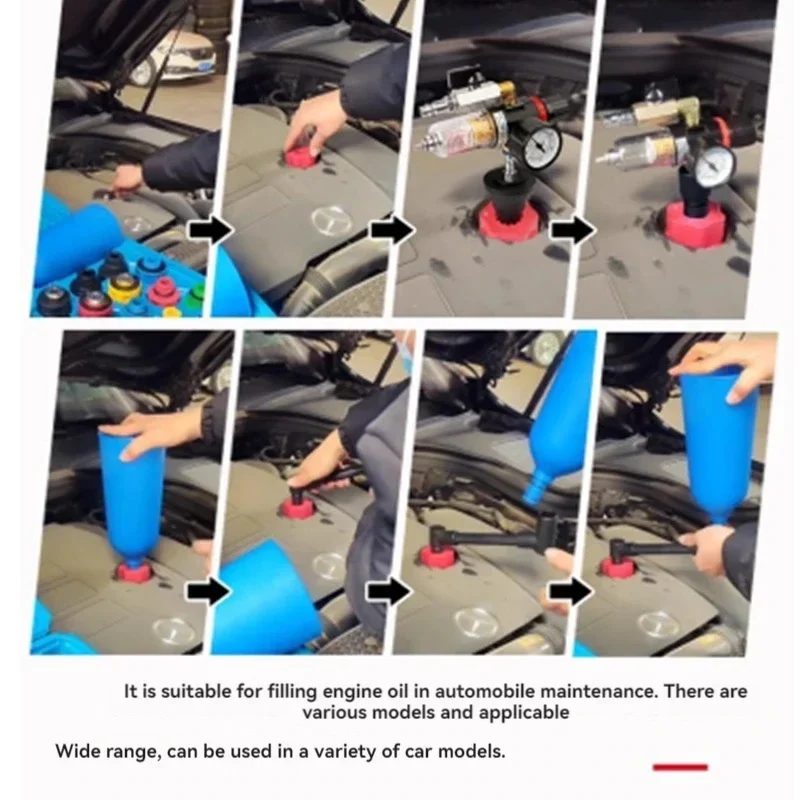 It is suitable for filling engine oil in automobile maintenance. There are various models and applicable

Wide range, can be used in a variety of car models.