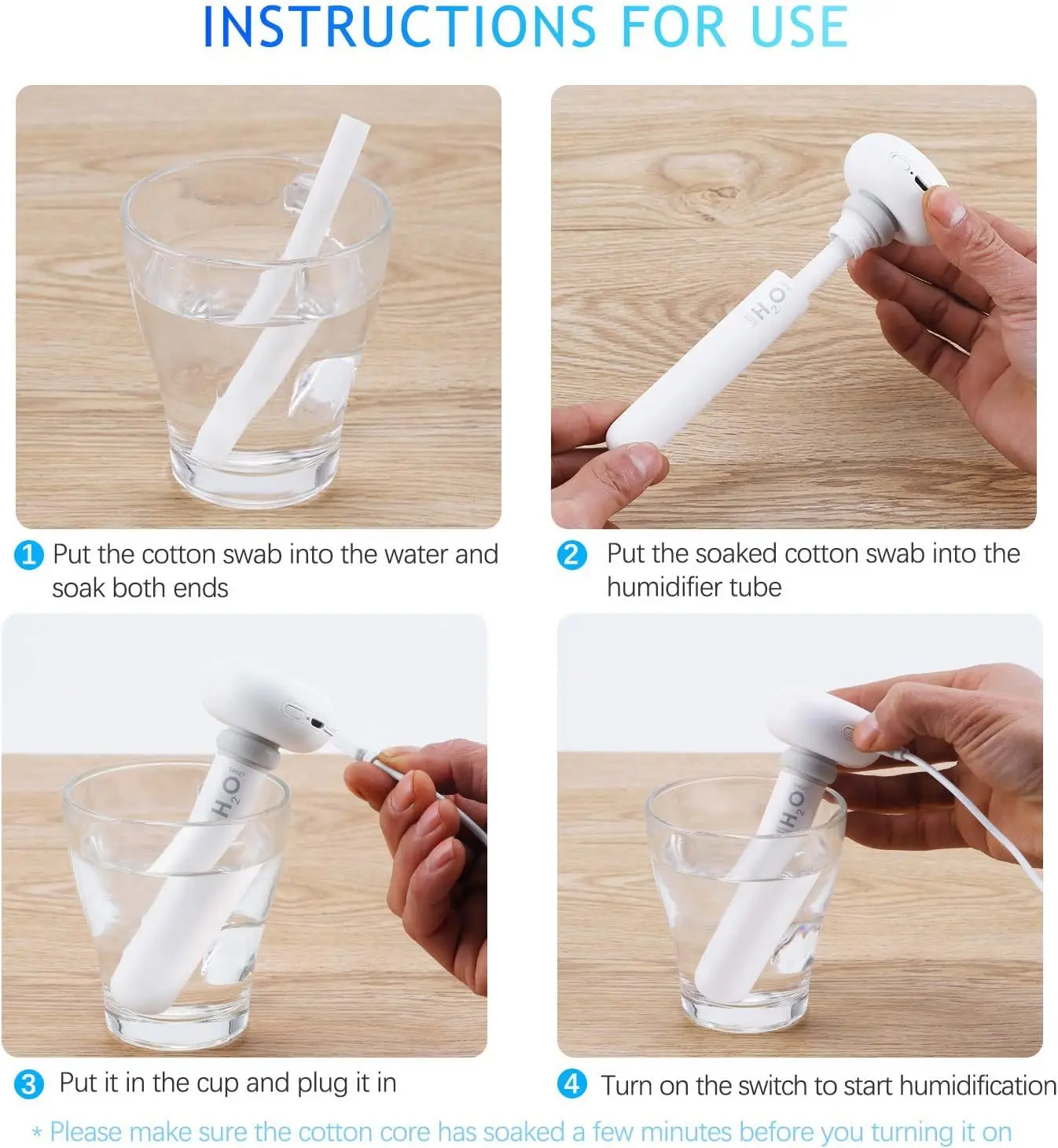 INSTRUCTIONS FOR USE

$H_2O$

1 Put the cotton swab into the water and soak both ends

2 Put the soaked cotton swab into the humidifier tube

SWEET
$H_2O$

SWEET
$H_2O$

3 Put it in the cup and plug it in

4 Turn on the switch to start humidification

* Please make sure the cotton core has soaked a few minutes before you turning it on