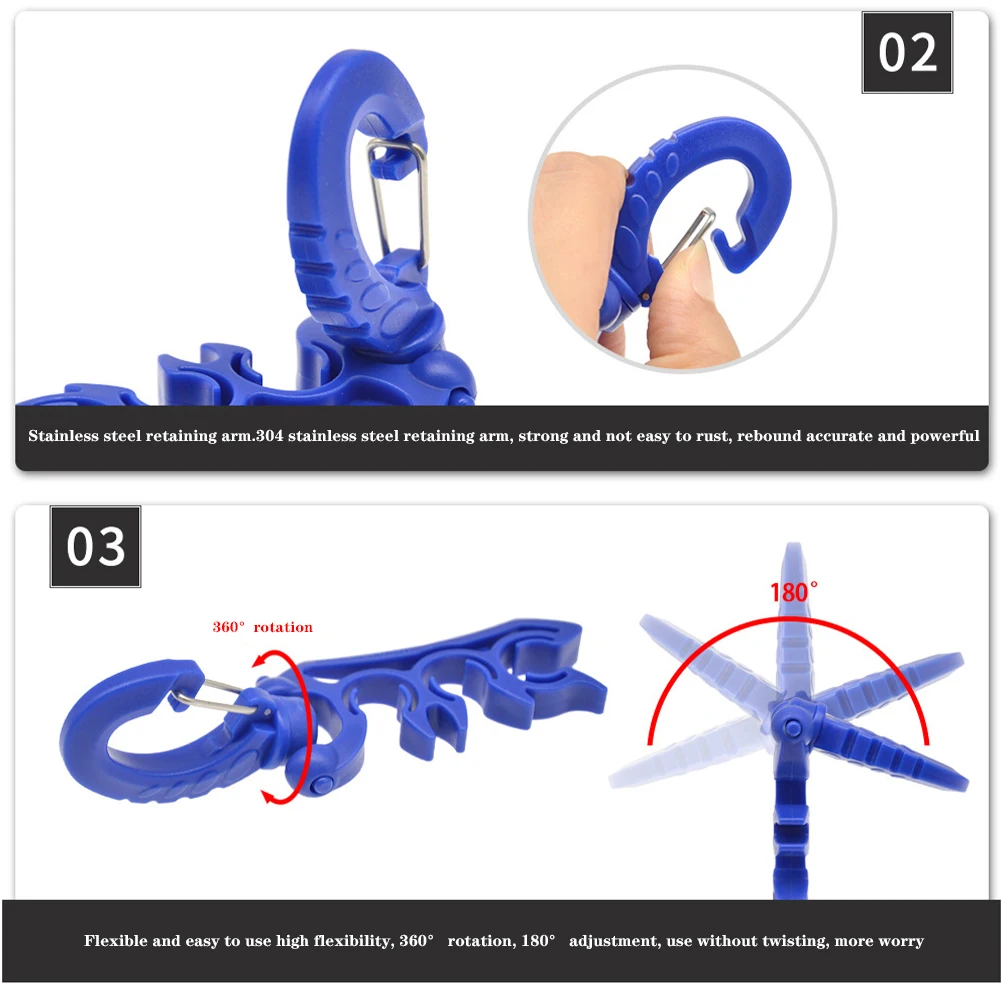 02

Stainless steel retaining arm.304 stainless steel retaining arm, strong and not easy to rust, rebound accurate and powerful

03

360° rotation

180°

Flexible and easy to use high flexibility, 360° rotation, 180° adjustment, use without twisting, more worry