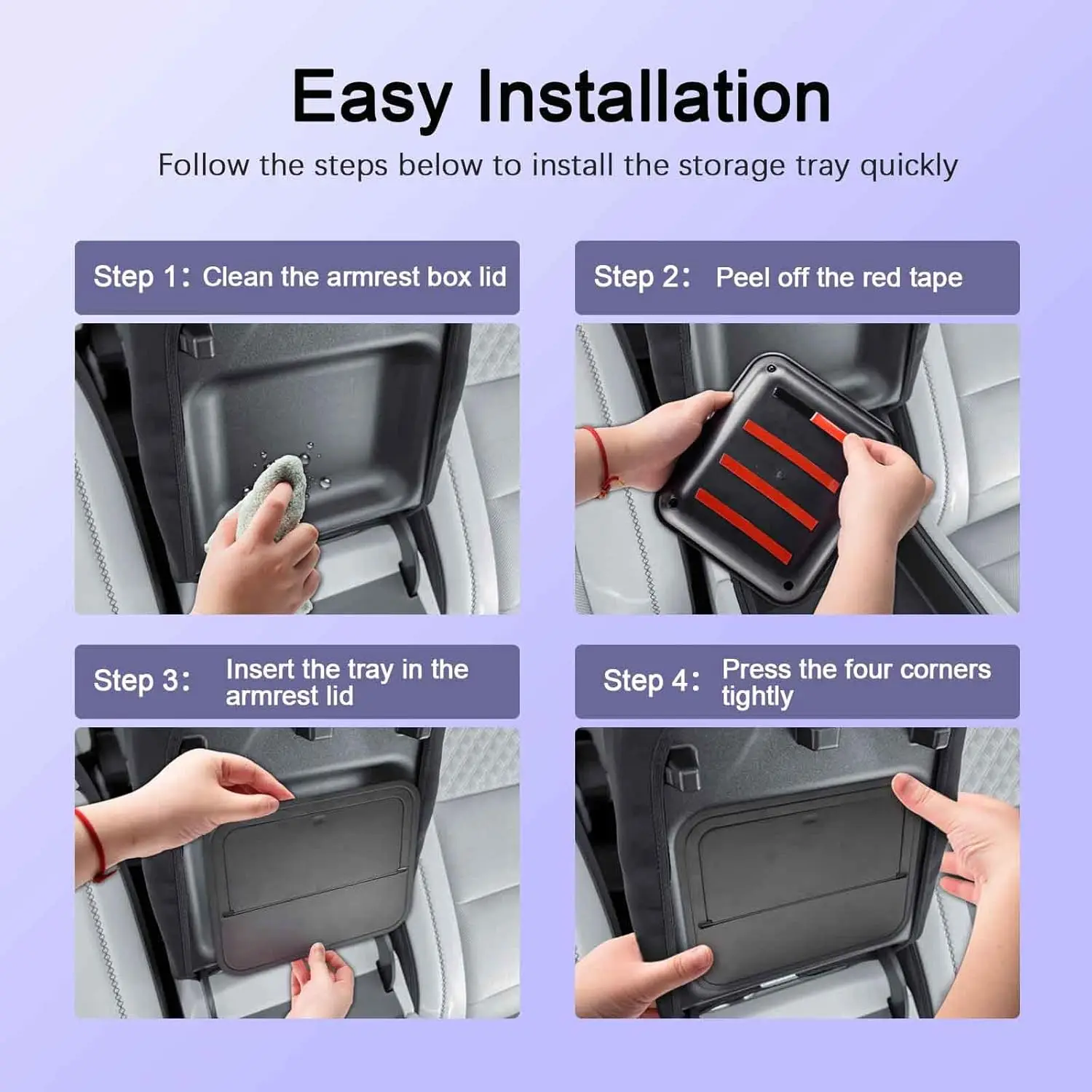 Easy Installation

Follow the steps below to install the storage tray quickly

Step 1: Clean the armrest box lid

Step 2: Peel off the red tape

Step 3: Insert the tray in the armrest lid

Step 4: Press the four corners tightly