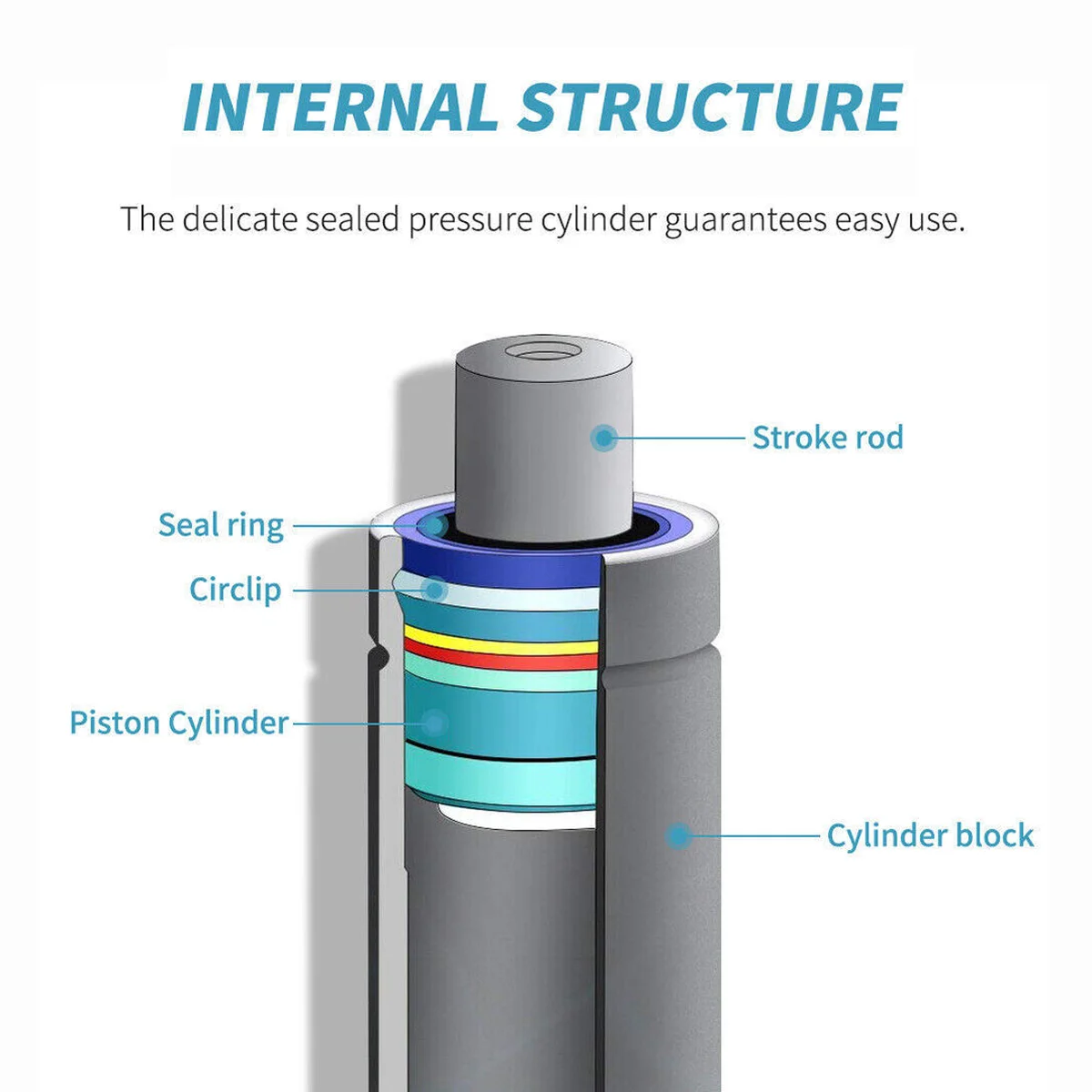 INTERNAL STRUCTURE

The delicate sealed pressure cylinder guarantees easy use.

Stroke rod

Seal ring

Circlip

Piston Cylinder

Cylinder block