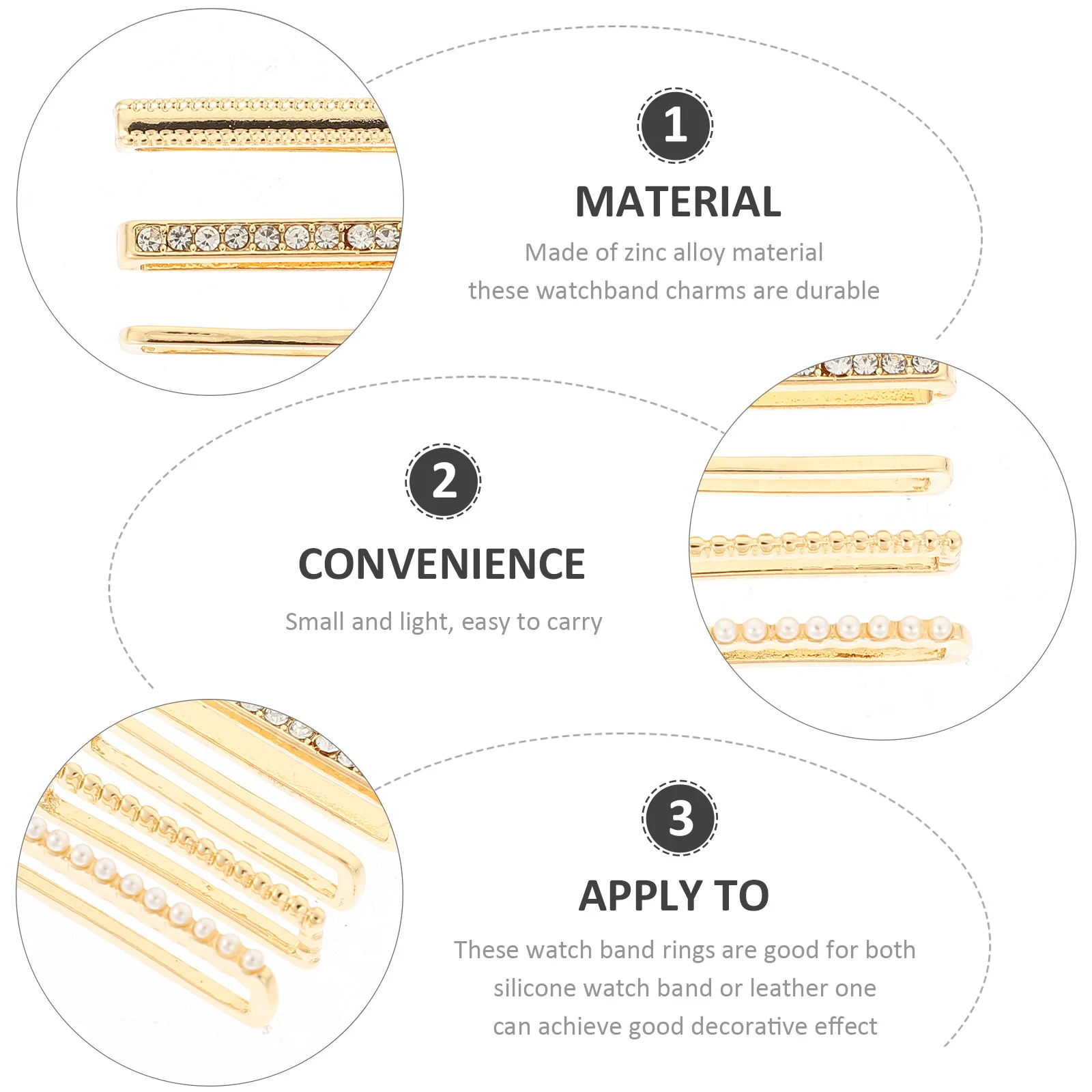 1

MATERIAL

Made of zinc alloy material
these watchband charms are durable

2

CONVENIENCE

Small and light, easy to carry

3

APPLY TO

These watch band rings are good for both
silicone watch band or leather one
can achieve good decorative effect