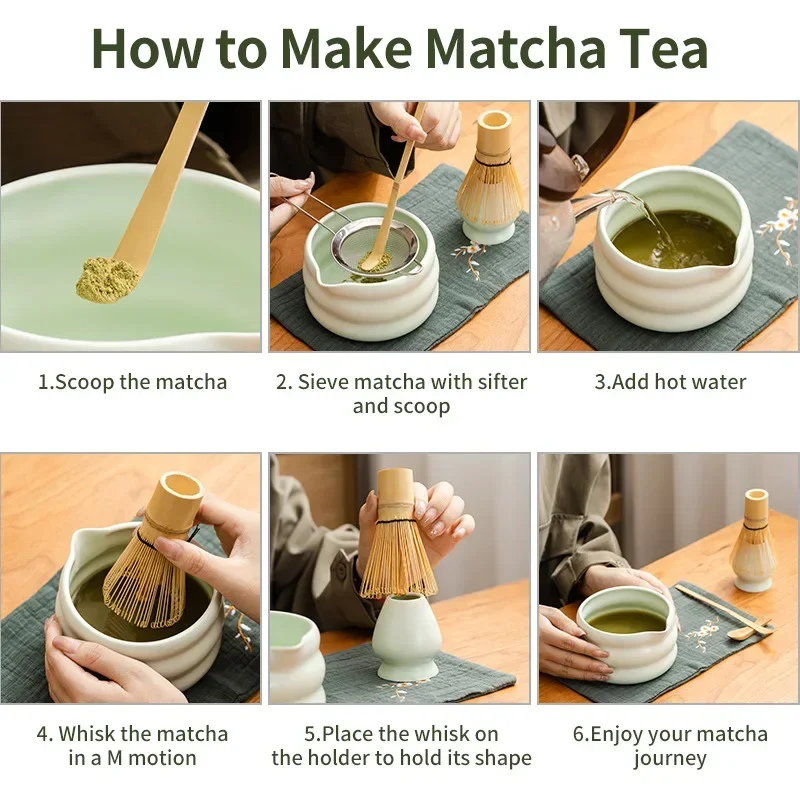 How to Make Matcha Tea

1.Scoop the matcha

2. Sieve matcha with sifter and scoop

3.Add hot water

4. Whisk the matcha in a M motion

5.Place the whisk on the holder to hold its shape

6.Enjoy your matcha journey