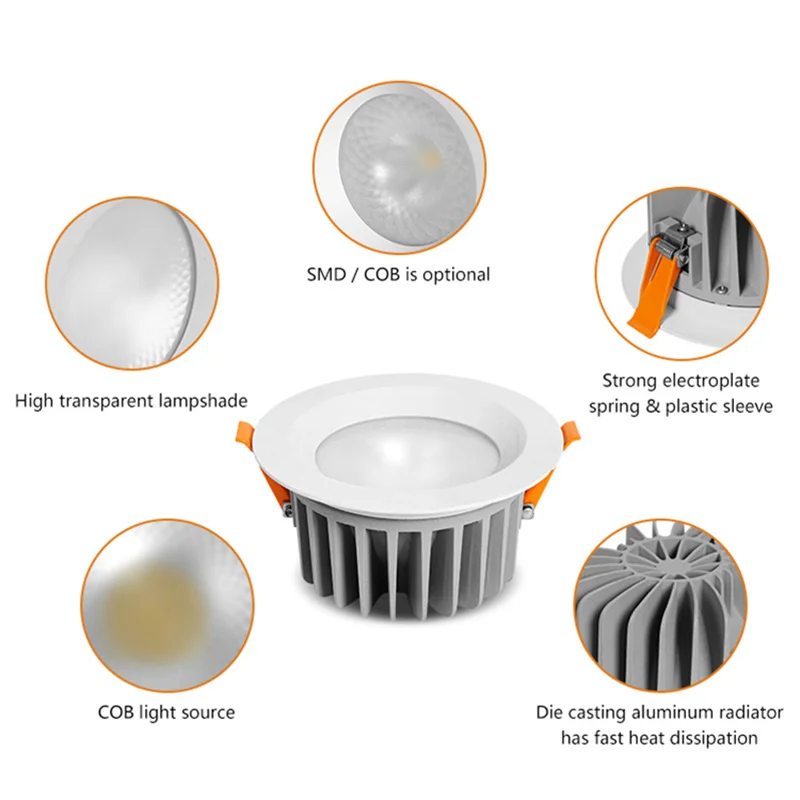 SMD / COB is optional

High transparent lampshade

Strong electroplate spring & plastic sleeve

COB light source

Die casting aluminum radiator has fast heat dissipation