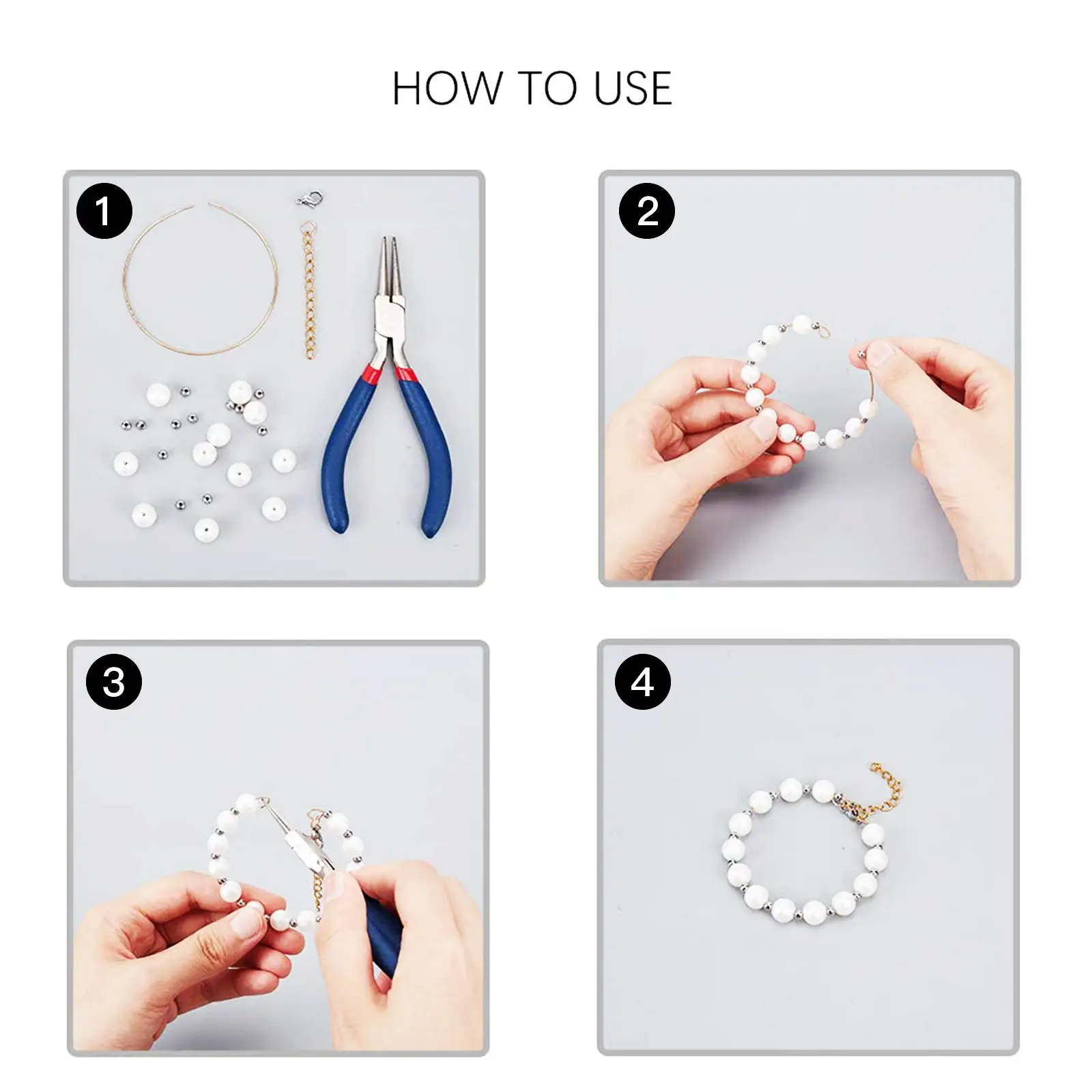 HOW TO USE

1

2

3

4