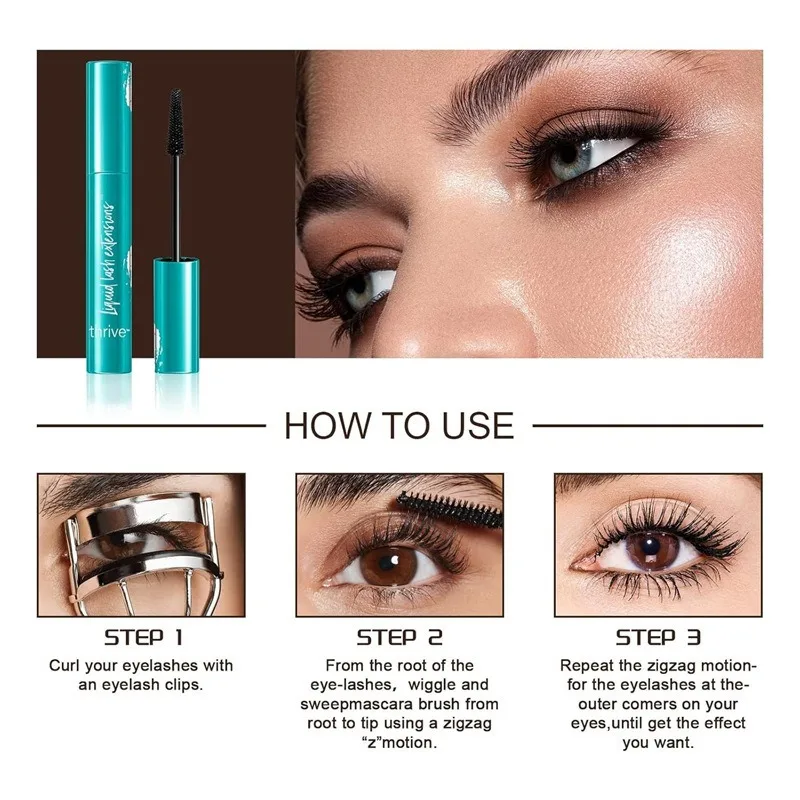 Liquid lash extensions
thrive

HOW TO USE

STEP 1
Curl your eyelashes with an eyelash clips.

STEP 2
From the root of the eye-lashes, wiggle and sweepmascara brush from root to tip using a zigzag "z"motion.

STEP 3
Repeat the zigzag motion-for the eyelashes at the-outer comers on your eyes,until get the effect you want.