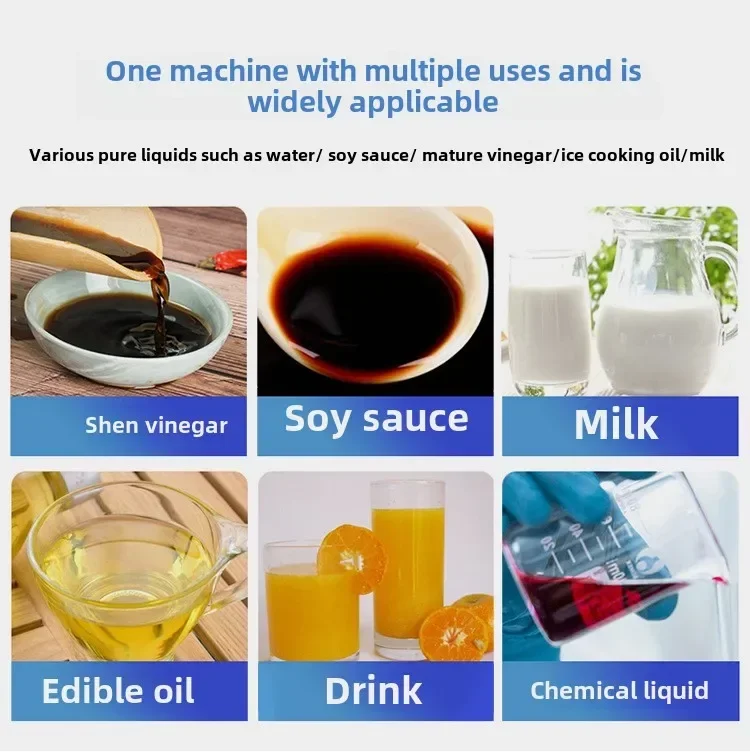 One machine with multiple uses and is widely applicable

Various pure liquids such as water/ soy sauce/ mature vinegar/ice cooking oil/milk

Shen vinegar

Soy sauce

Milk

Edible oil

Drink

Chemical liquid