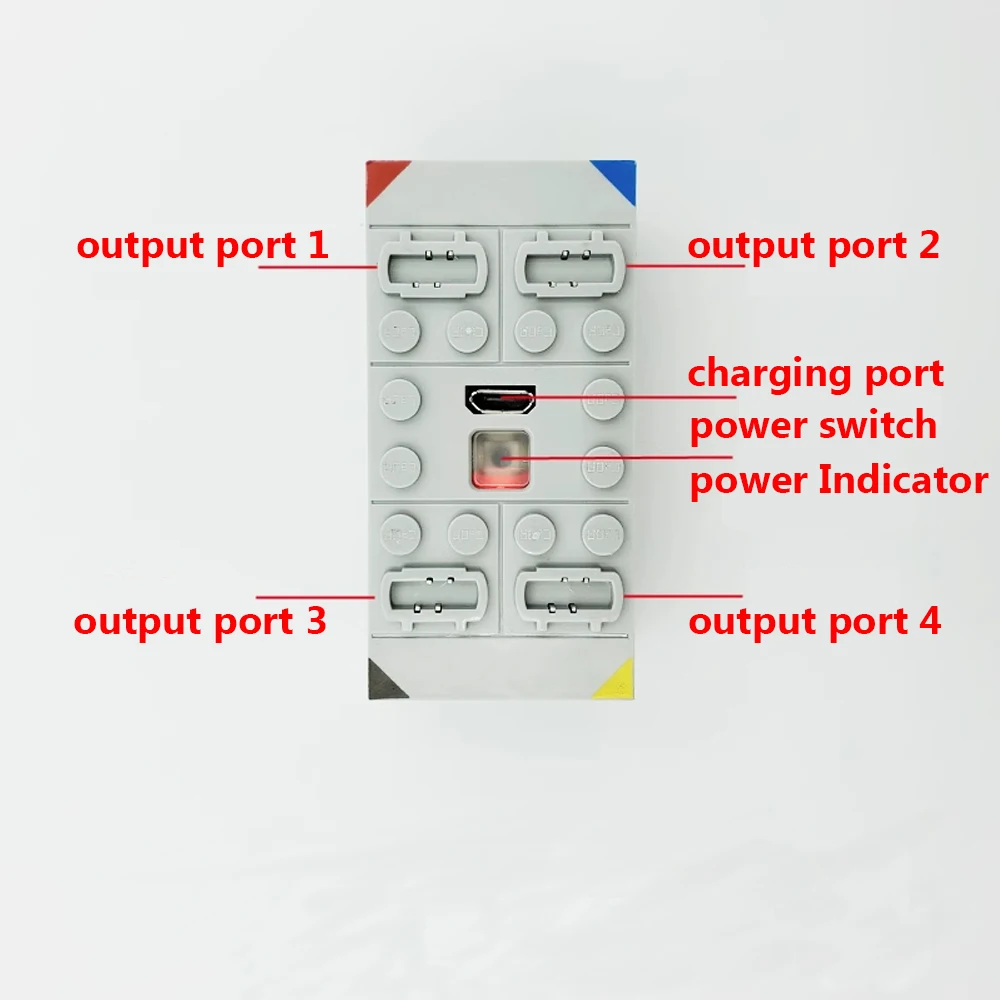 output port 1
output port 2
charging port
power switch
power Indicator
output port 3
output port 4