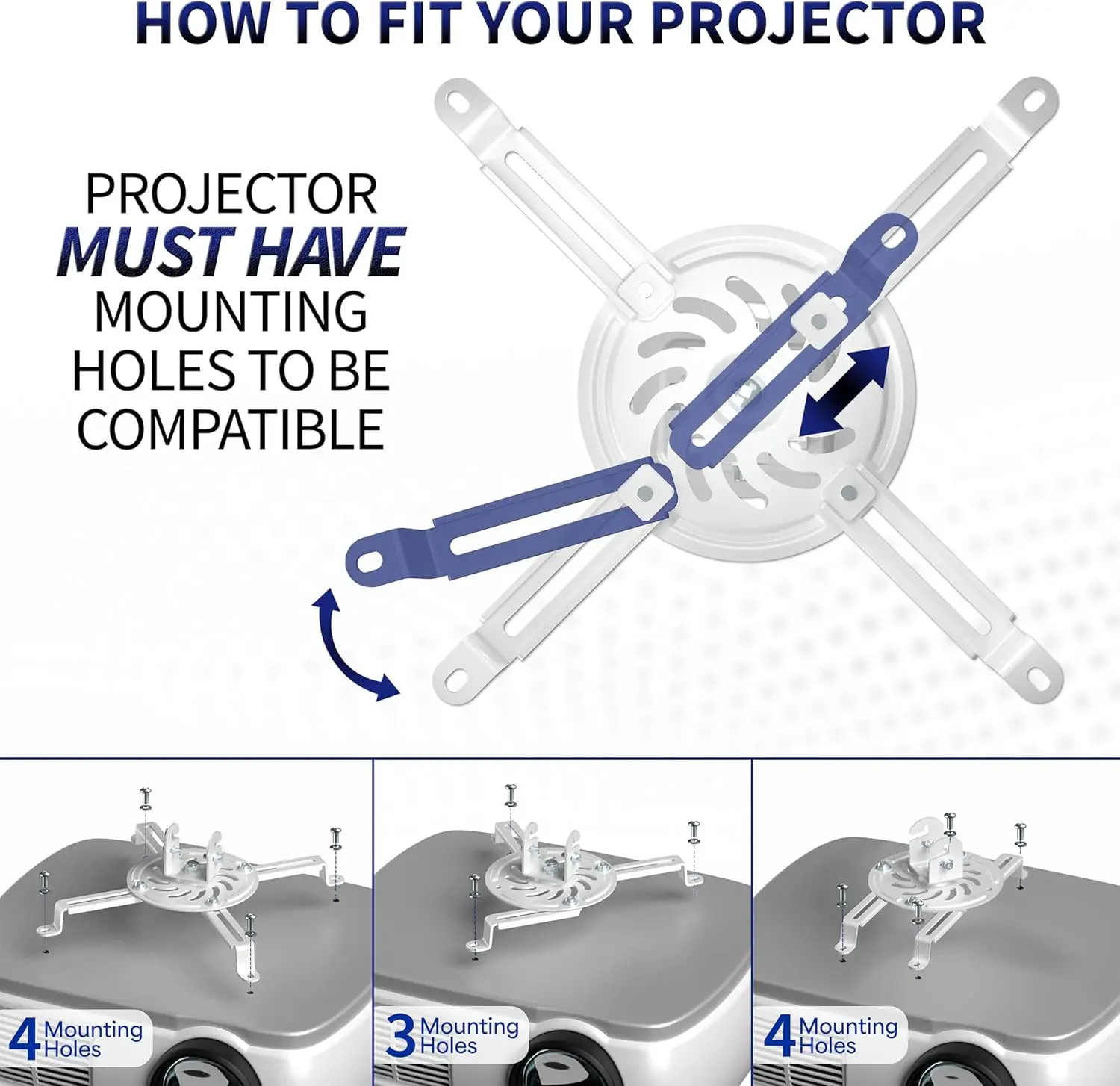 HOW TO FIT YOUR PROJECTOR

PROJECTOR MUST HAVE MOUNTING HOLES TO BE COMPATIBLE

4 Mounting Holes

3 Mounting Holes

4 Mounting Holes