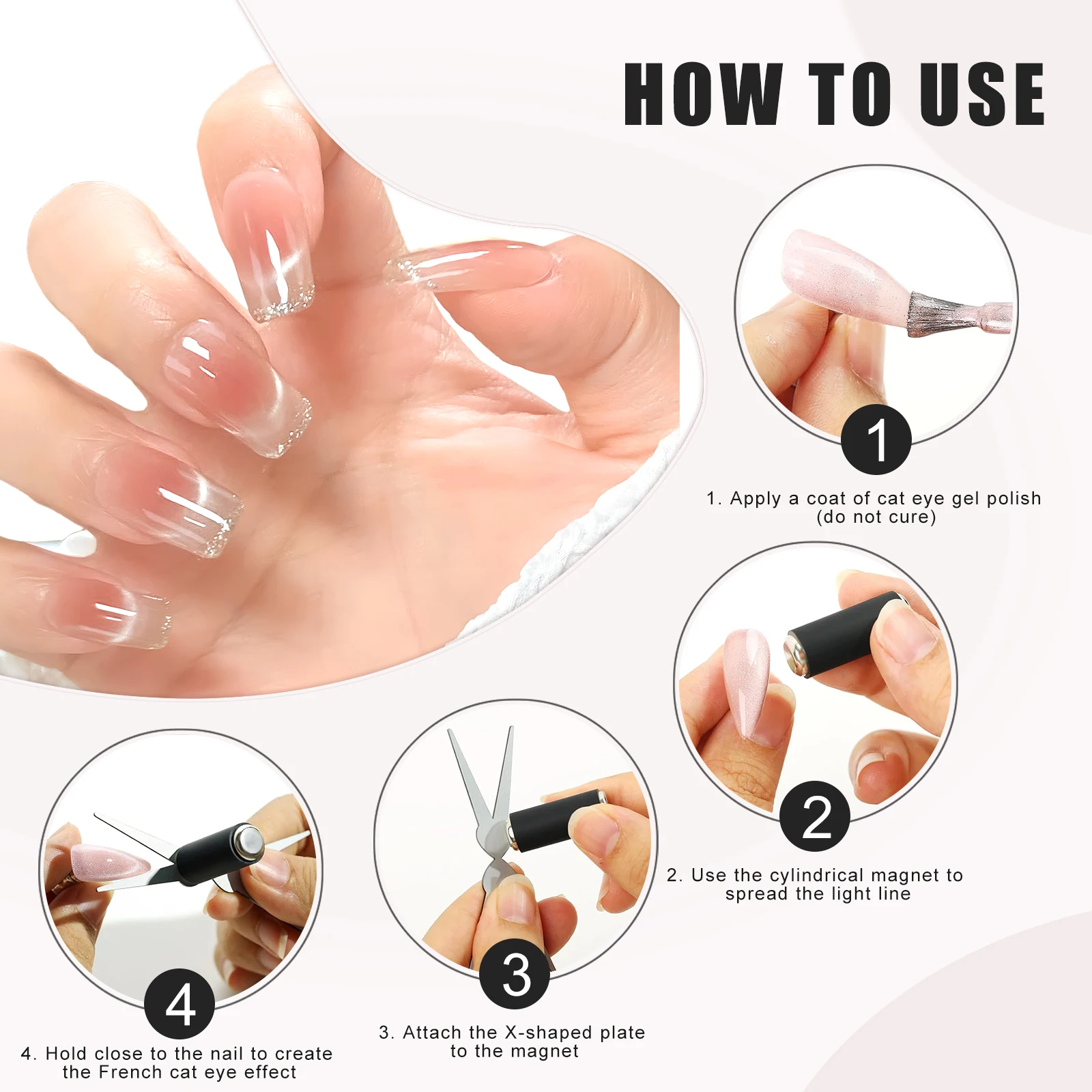 HOW TO USE

1

1. Apply a coat of cat eye gel polish (do not cure)

2

2. Use the cylindrical magnet to spread the light line

3

3. Attach the X-shaped plate to the magnet

4

4. Hold close to the nail to create the French cat eye effect