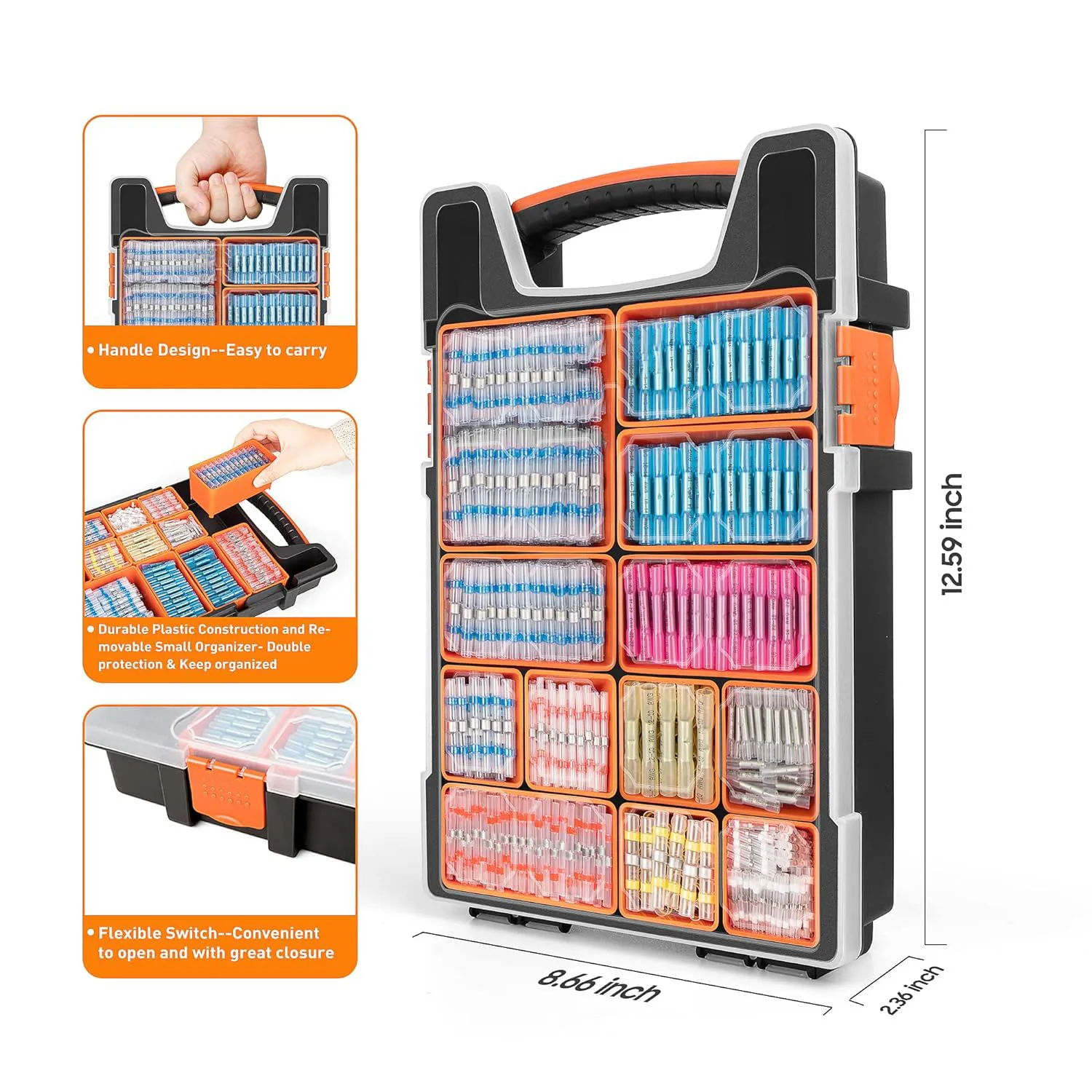 • Handle Design--Easy to carry

• Durable Plastic Construction and Removable Small Organizer- Double protection & Keep organized

• Flexible Switch--Convenient to open and with great closure

12.59 inch

8.66 inch

2.36 inch