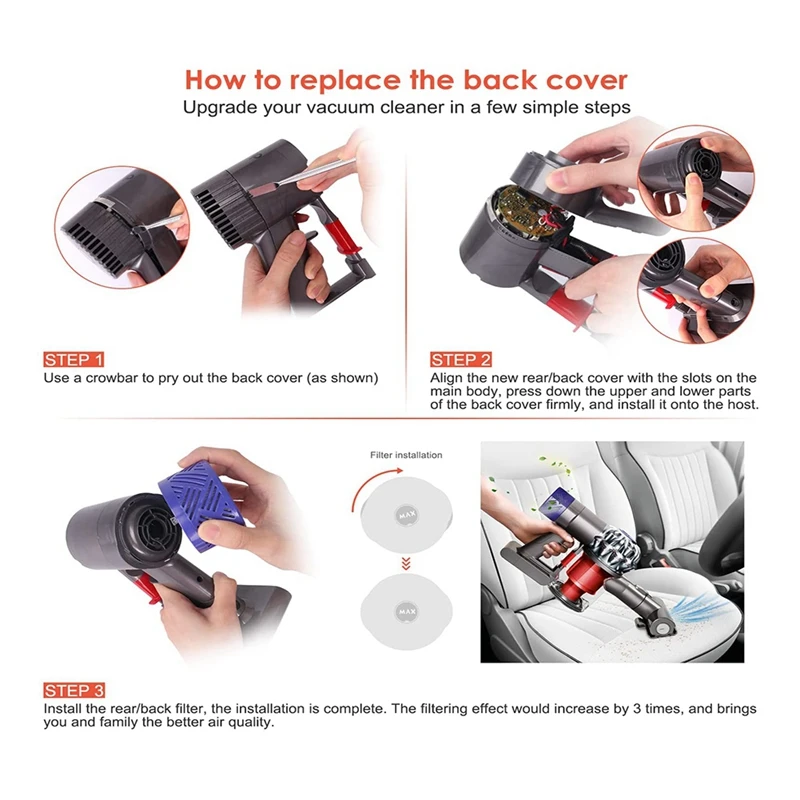 How to replace the back cover
Upgrade your vacuum cleaner in a few simple steps

STEP 1
Use a crowbar to pry out the back cover (as shown)

STEP 2
Align the new rear/back cover with the slots on the main body, press down the upper and lower parts of the back cover firmly, and install it onto the host.

Filter installation

MAX

MAX

STEP 3
Install the rear/back filter, the installation is complete. The filtering effect would increase by 3 times, and brings you and family the better air quality.