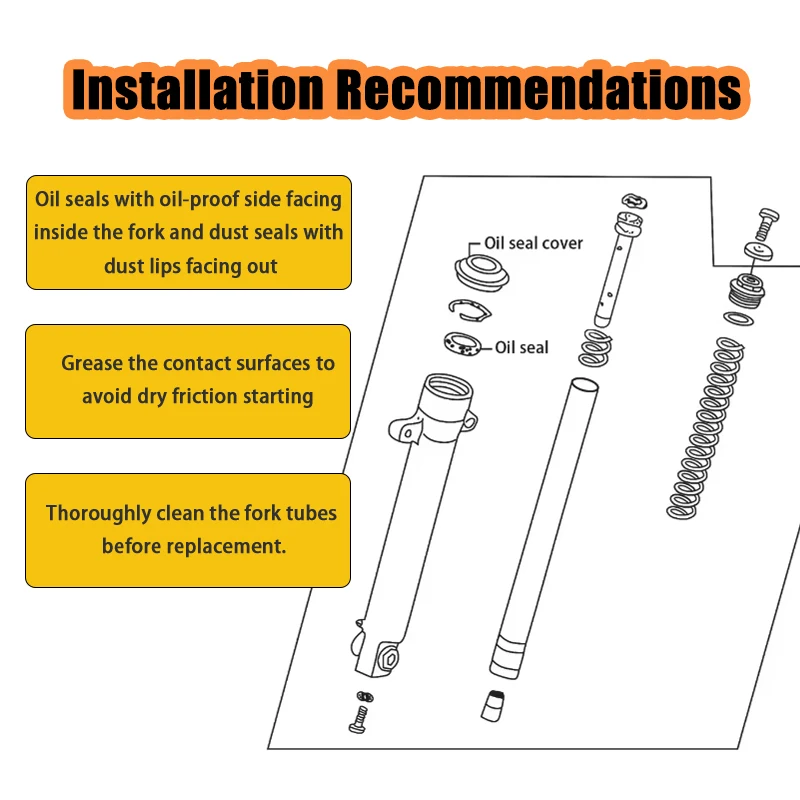 Installation Recommendations

Oil seals with oil-proof side facing inside the fork and dust seals with dust lips facing out

Grease the contact surfaces to avoid dry friction starting

Thoroughly clean the fork tubes before replacement.

Oil seal cover

Oil seal