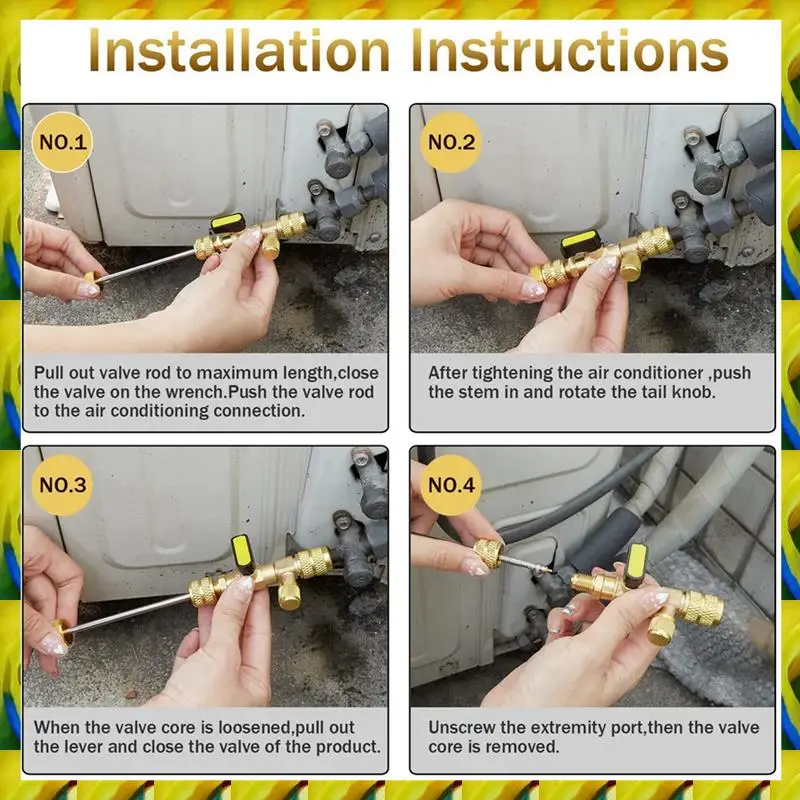 Installation Instructions

NO.1

Pull out valve rod to maximum length,close the valve on the wrench.Push the valve rod to the air conditioning connection.

NO.2

After tightening the air conditioner ,push the stem in and rotate the tail knob.

NO.3

When the valve core is loosened,pull out the lever and close the valve of the product.

NO.4

Unscrew the extremity port,then the valve core is removed.