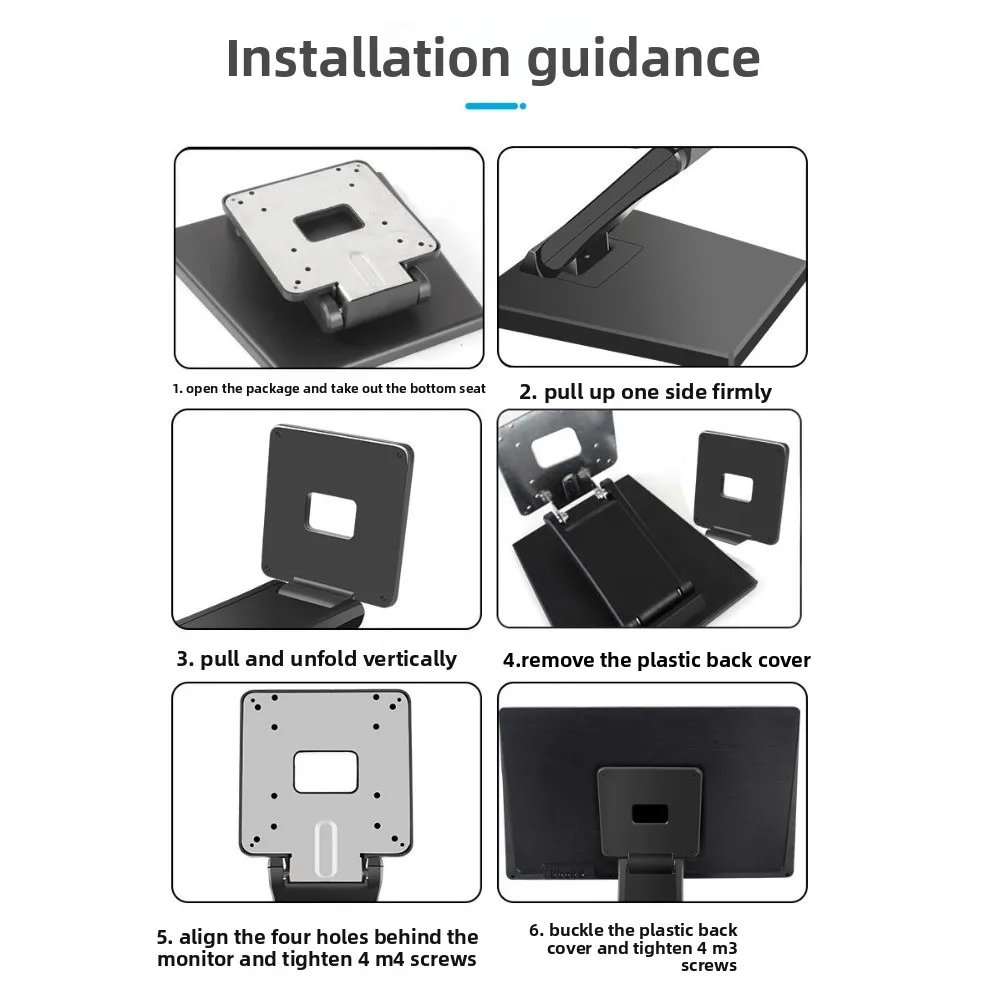 Installation guidance

1. open the package and take out the bottom seat

2. pull up one side firmly

3. pull and unfold vertically

4.remove the plastic back cover

5. align the four holes behind the monitor and tighten 4 m4 screws

6. buckle the plastic back cover and tighten 4 m3 screws