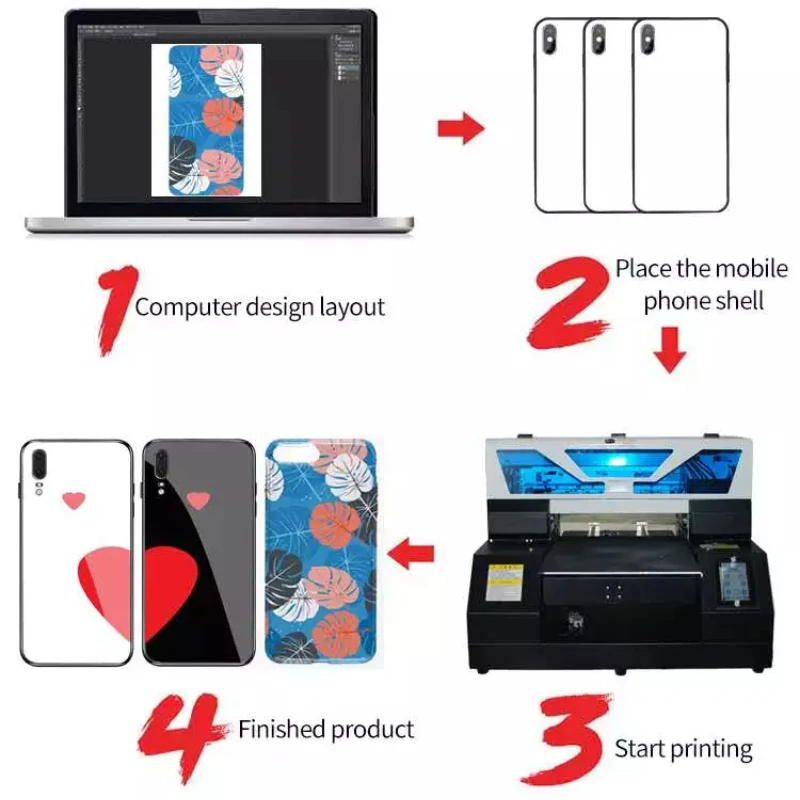 1 Computer design layout

2 Place the mobile phone shell

4 Finished product

3 Start printing