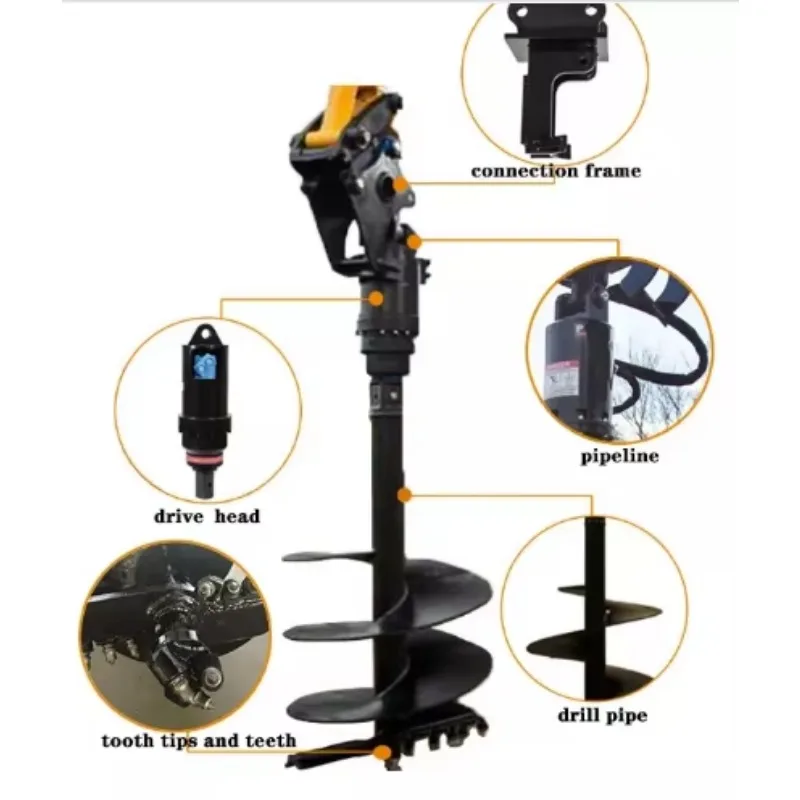 connection frame

pipeline

drive head

drill pipe

tooth tips and teeth