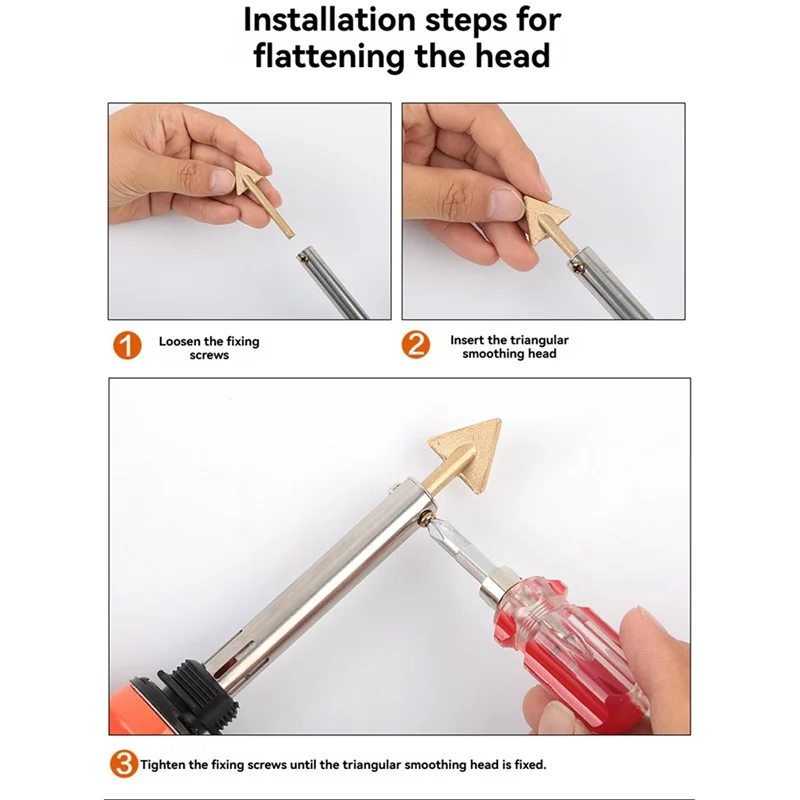 Installation steps for flattening the head

1 Loosen the fixing screws

2 Insert the triangular smoothing head

3 Tighten the fixing screws until the triangular smoothing head is fixed.