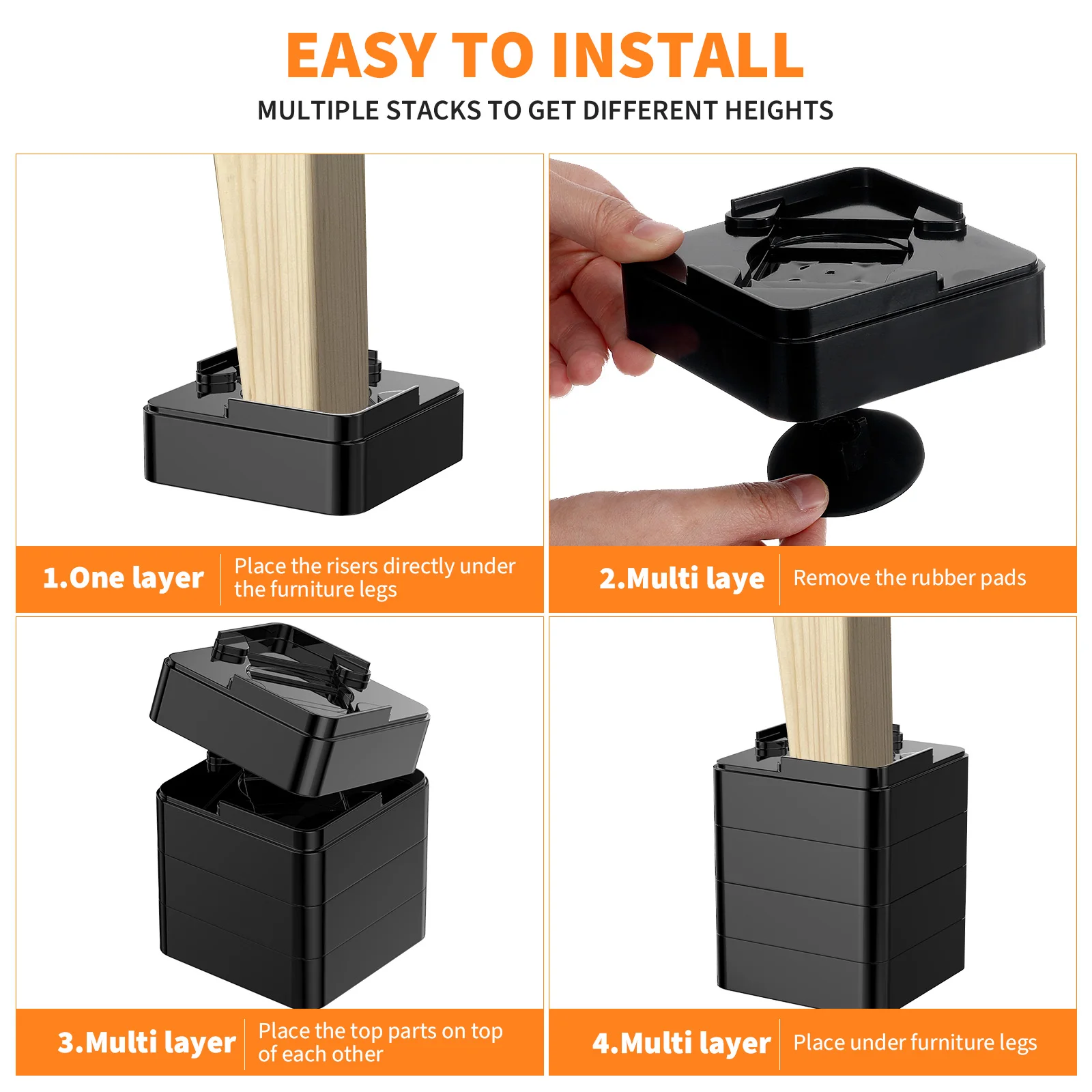 EASY TO INSTALL
MULTIPLE STACKS TO GET DIFFERENT HEIGHTS

1.One layer
Place the risers directly under the furniture legs

2.Multi laye
Remove the rubber pads

3.Multi layer
Place the top parts on top of each other

4.Multi layer
Place under furniture legs