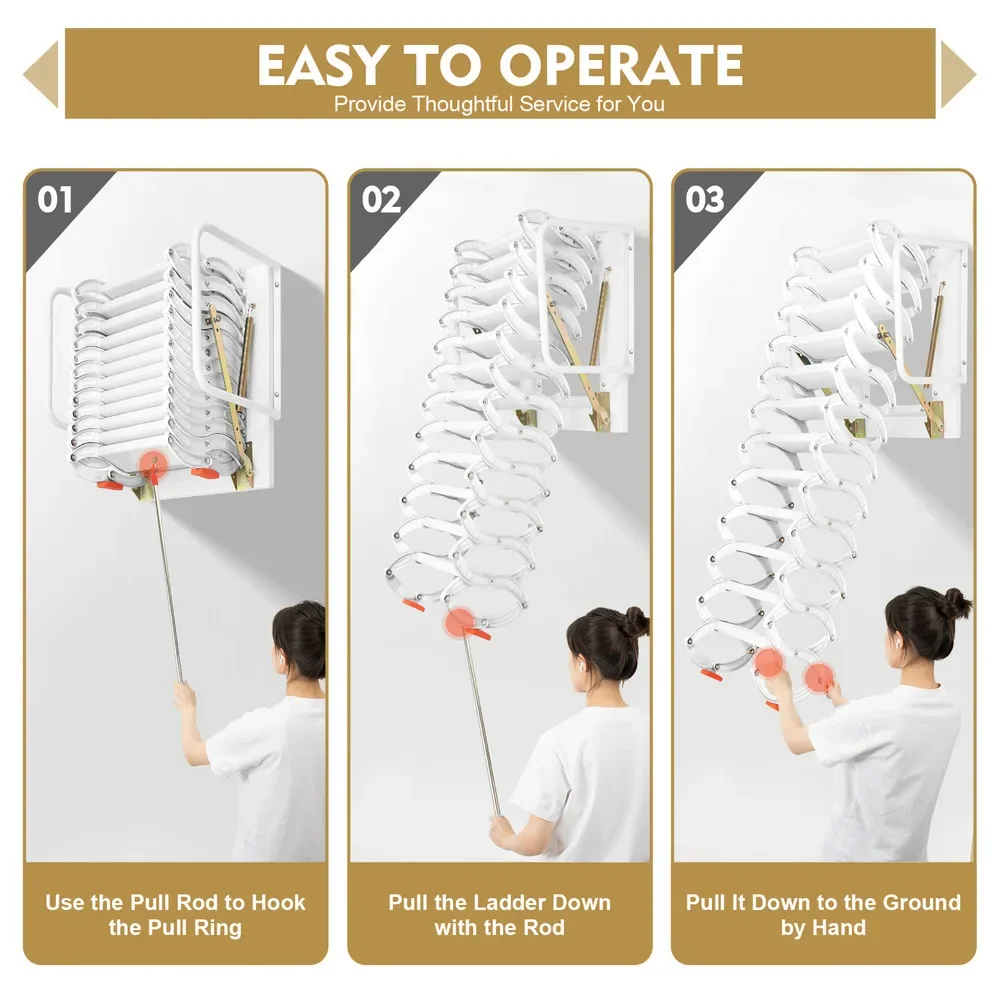 EASY TO OPERATE
Provide Thoughtful Service for You

01

Use the Pull Rod to Hook the Pull Ring

02

Pull the Ladder Down with the Rod

03

Pull It Down to the Ground by Hand