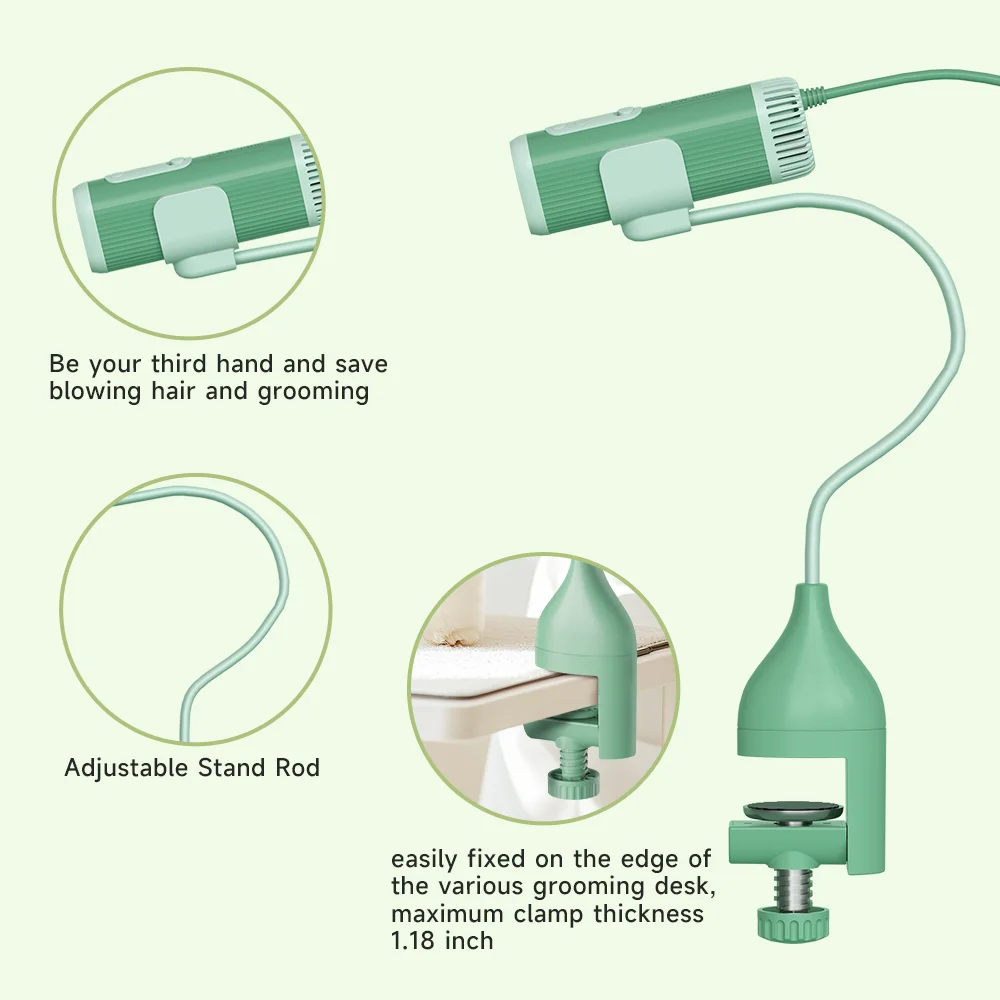 Be your third hand and save blowing hair and grooming

Adjustable Stand Rod

easily fixed on the edge of the various grooming desk, maximum clamp thickness 1.18 inch