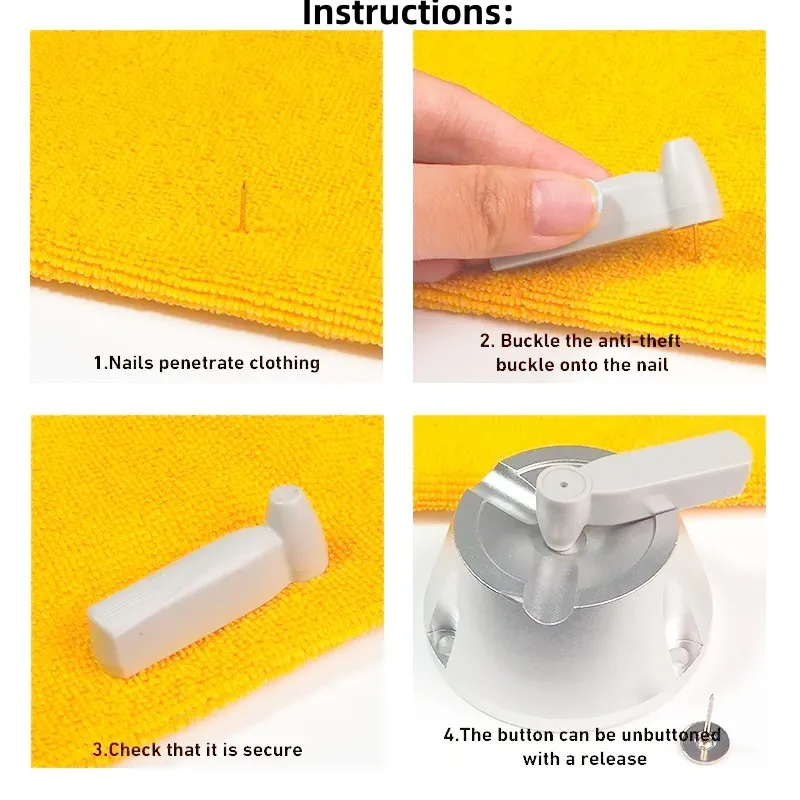 Instructions:

1.Nails penetrate clothing

2. Buckle the anti-theft buckle onto the nail

3.Check that it is secure

4.The button can be unbuttoned with a release