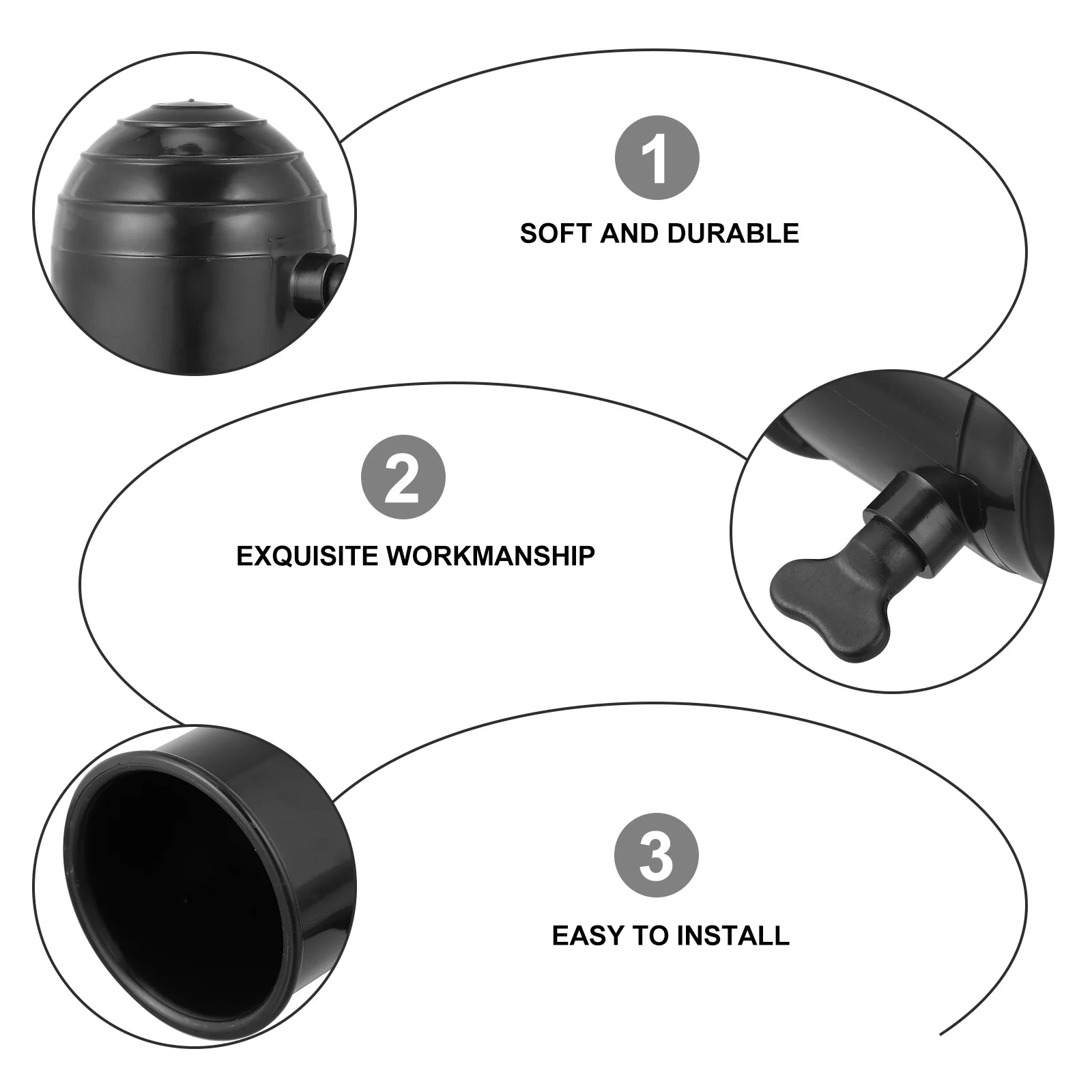 1
SOFT AND DURABLE

2
EXQUISITE WORKMANSHIP

3
EASY TO INSTALL