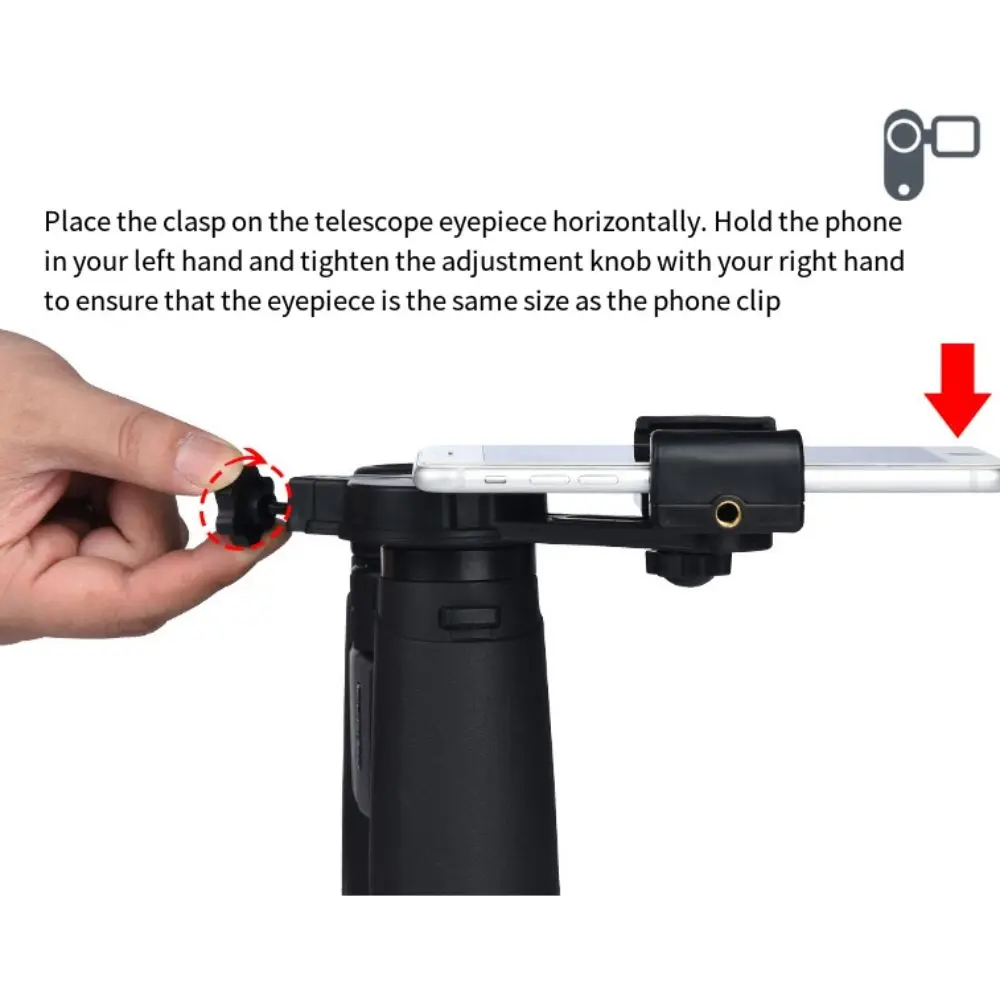 Place the clasp on the telescope eyepiece horizontally. Hold the phone in your left hand and tighten the adjustment knob with your right hand to ensure that the eyepiece is the same size as the phone clip