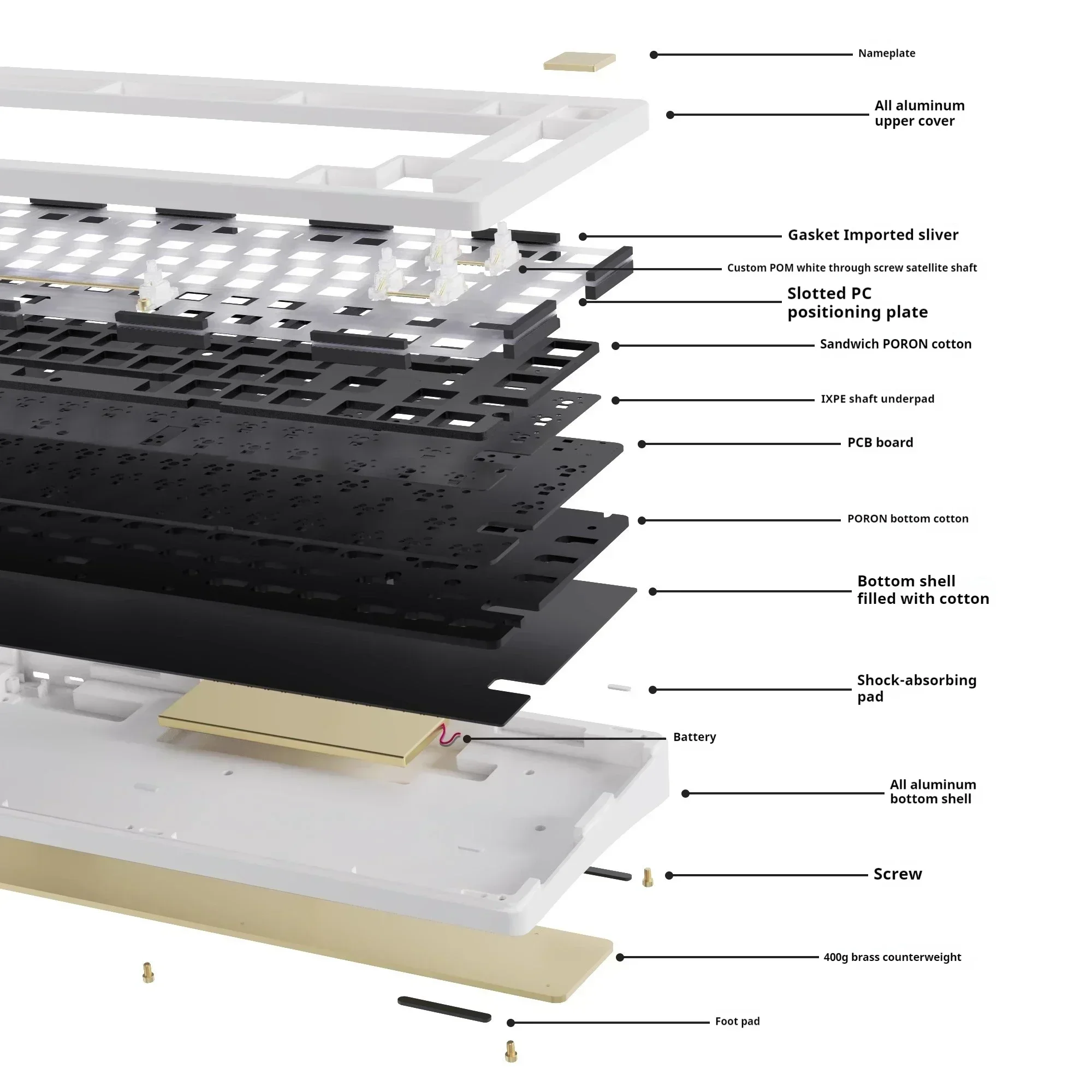 Nameplate

All aluminum upper cover

Gasket Imported sliver

Custom POM white through screw satellite shaft

Slotted PC positioning plate

Sandwich PORON cotton

IXPE shaft underpad

PCB board

PORON bottom cotton

Bottom shell filled with cotton

Shock-absorbing pad

Battery

All aluminum bottom shell

Screw

400g brass counterweight

Foot pad