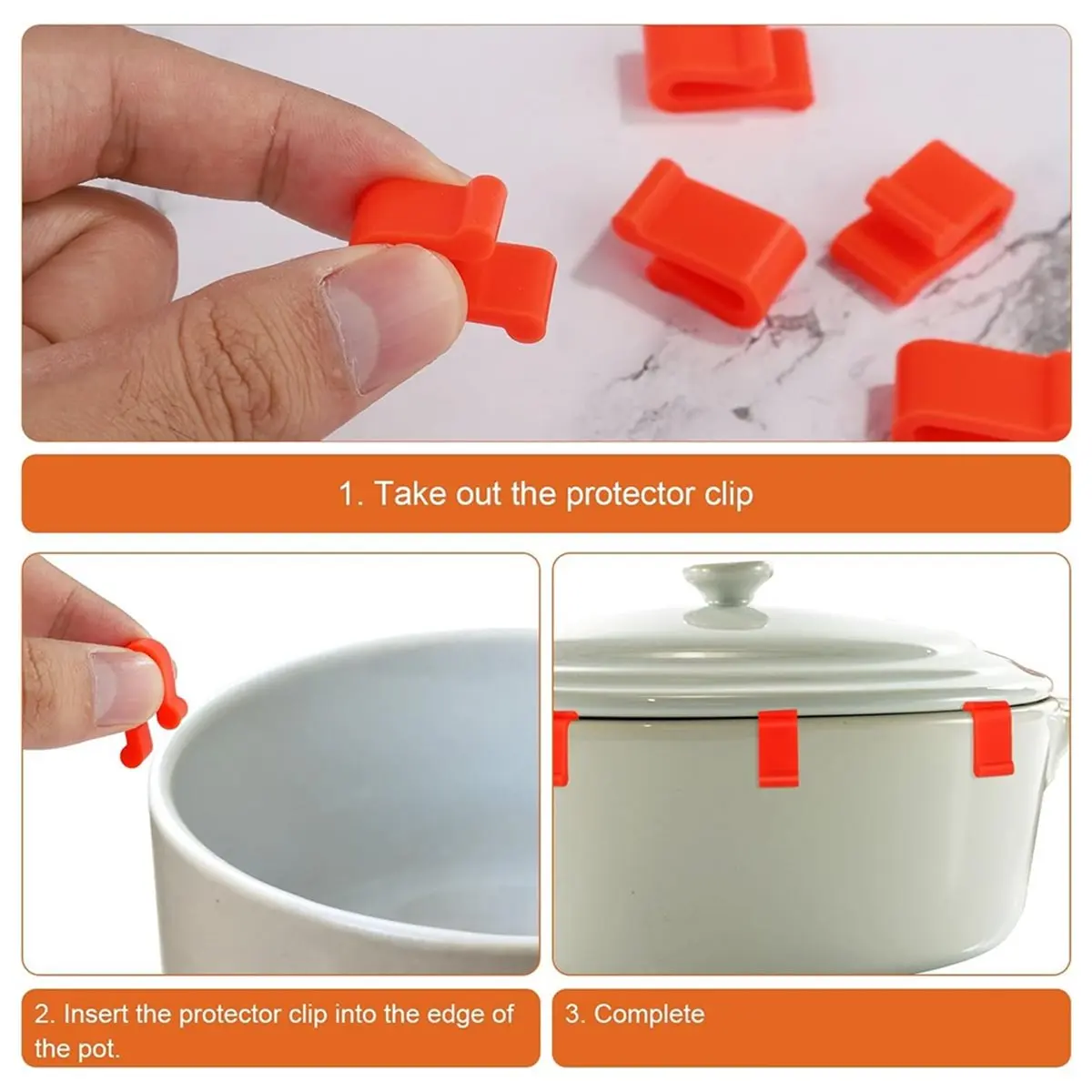 1. Take out the protector clip

2. Insert the protector clip into the edge of the pot.

3. Complete