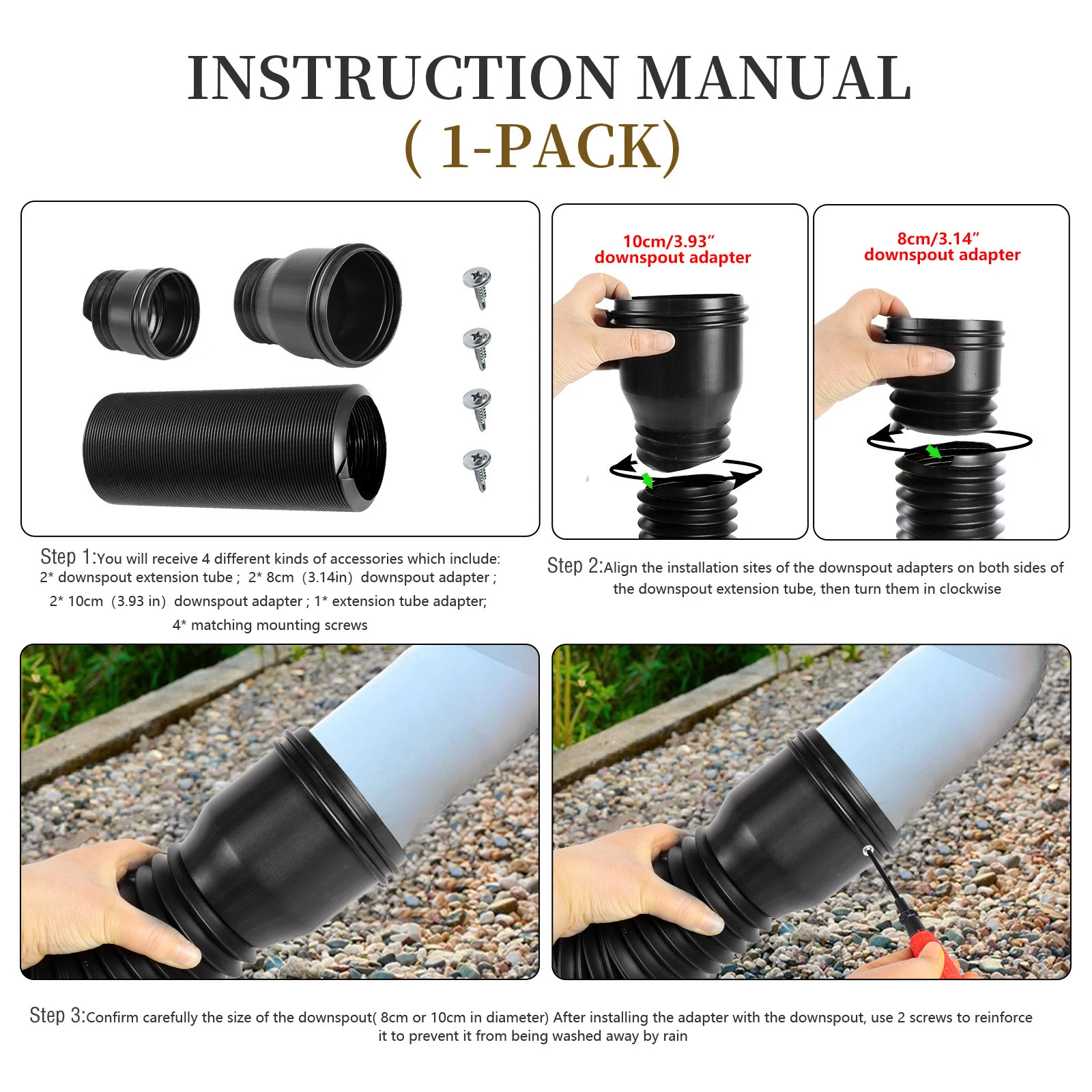 INSTRUCTION MANUAL
( 1-PACK)

10cm/3.93″
downspout adapter

8cm/3.14″
downspout adapter

Step 1:You will receive 4 different kinds of accessories which include: 2* downspout extension tube ; 2* 8cm（3.14in）downspout adapter ; 2* 10cm（3.93 in）downspout adapter ; 1* extension tube adapter; 4* matching mounting screws

Step 2:Align the installation sites of the downspout adapters on both sides of the downspout extension tube, then turn them in clockwise

Step 3:Confirm carefully the size of the downspout( 8cm or 10cm in diameter) After installing the adapter with the downspout, use 2 screws to reinforce it to prevent it from being washed away by rain